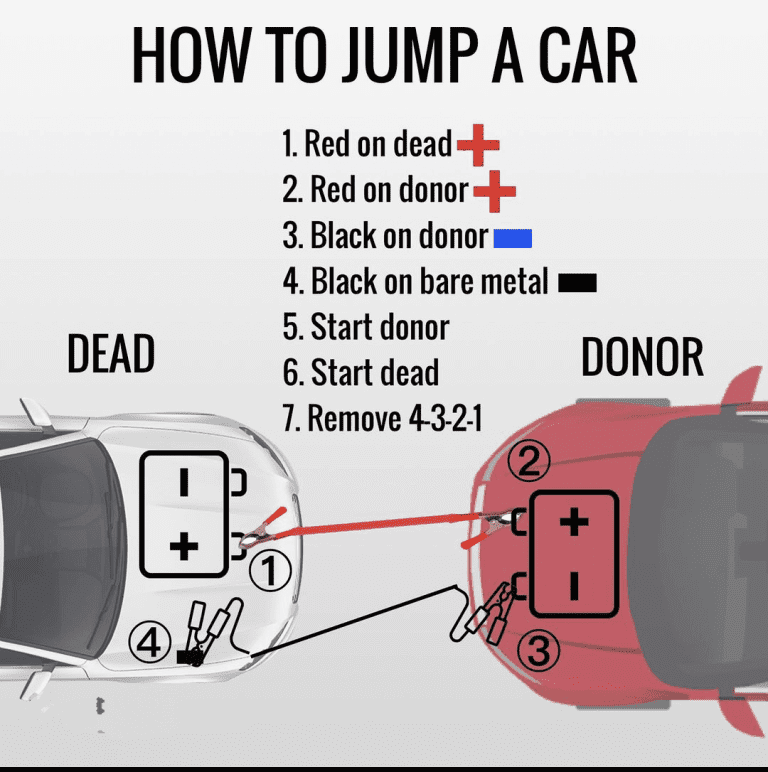 HOW TO JUMP A CAR

1. Red on dead +
2. Red on donor +
3. Black on donor −
4. Black on bare metal −
5. Start donor
6. Start dead
7. Remove 4-3-2-1

DEAD

DONOR

−
+
①
④

②
+
−
③