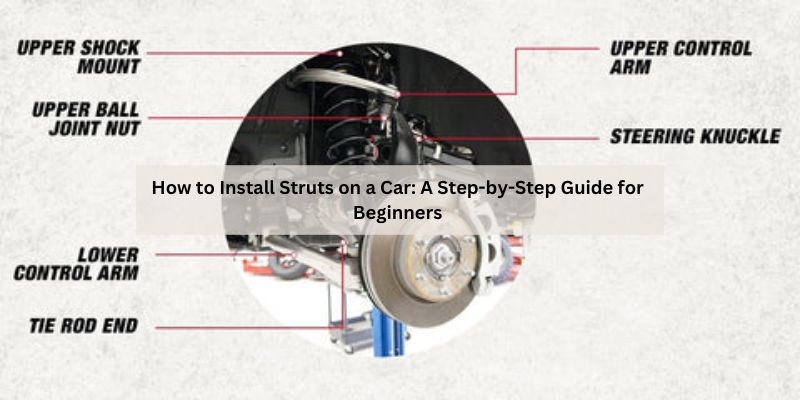 UPPER SHOCK MOUNT

UPPER BALL JOINT NUT

UPPER CONTROL ARM

STEERING KNUCKLE

How to Install Struts on a Car: A Step-by-Step Guide for Beginners

LOWER CONTROL ARM

TIE ROD END