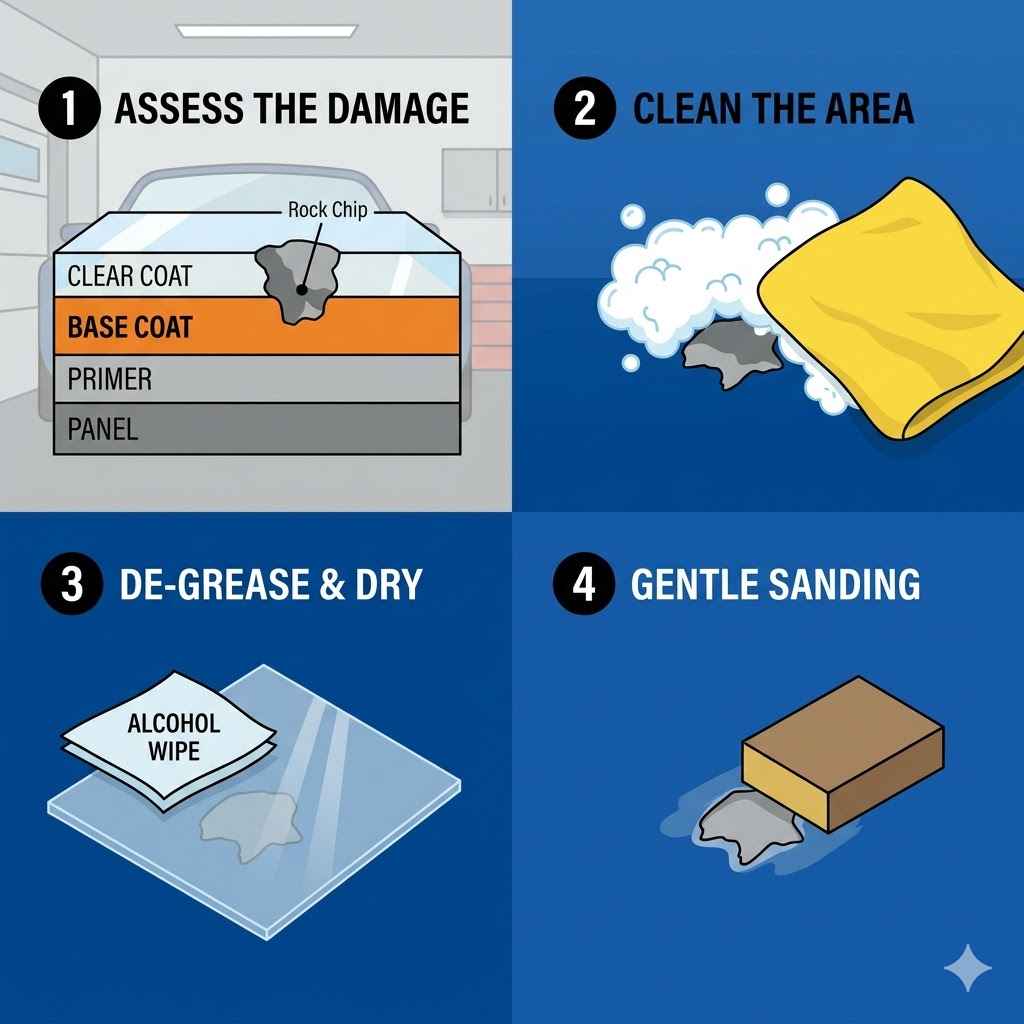 1 ASSESS THE DAMAGE

Rock Chip

CLEAR COAT

BASE COAT

PRIMER

PANEL

2 CLEAN THE AREA

3 DE-GREASE & DRY

ALCOHOL WIPE

4 GENTLE SANDING