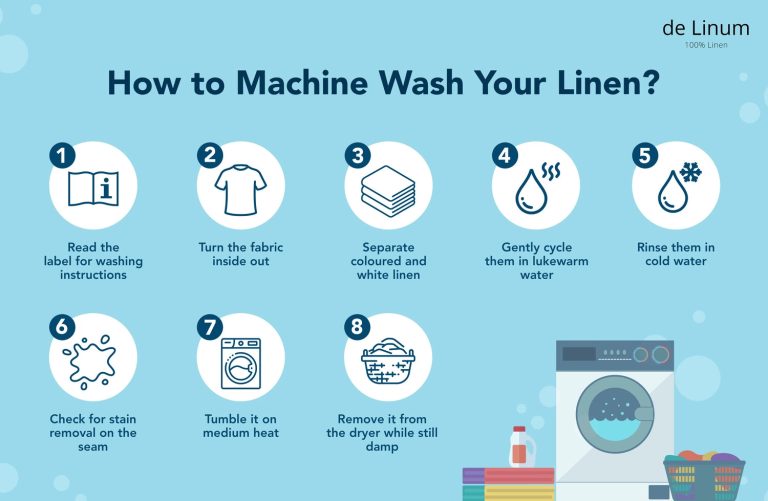 de Linum
100% Linen

How to Machine Wash Your Linen?

1
Read the label for washing instructions

2
Turn the fabric inside out

3
Separate coloured and white linen

4
Gently cycle them in lukewarm water

5
Rinse them in cold water

6
Check for stain removal on the seam

7
Tumble it on medium heat

8
Remove it from the dryer while still damp