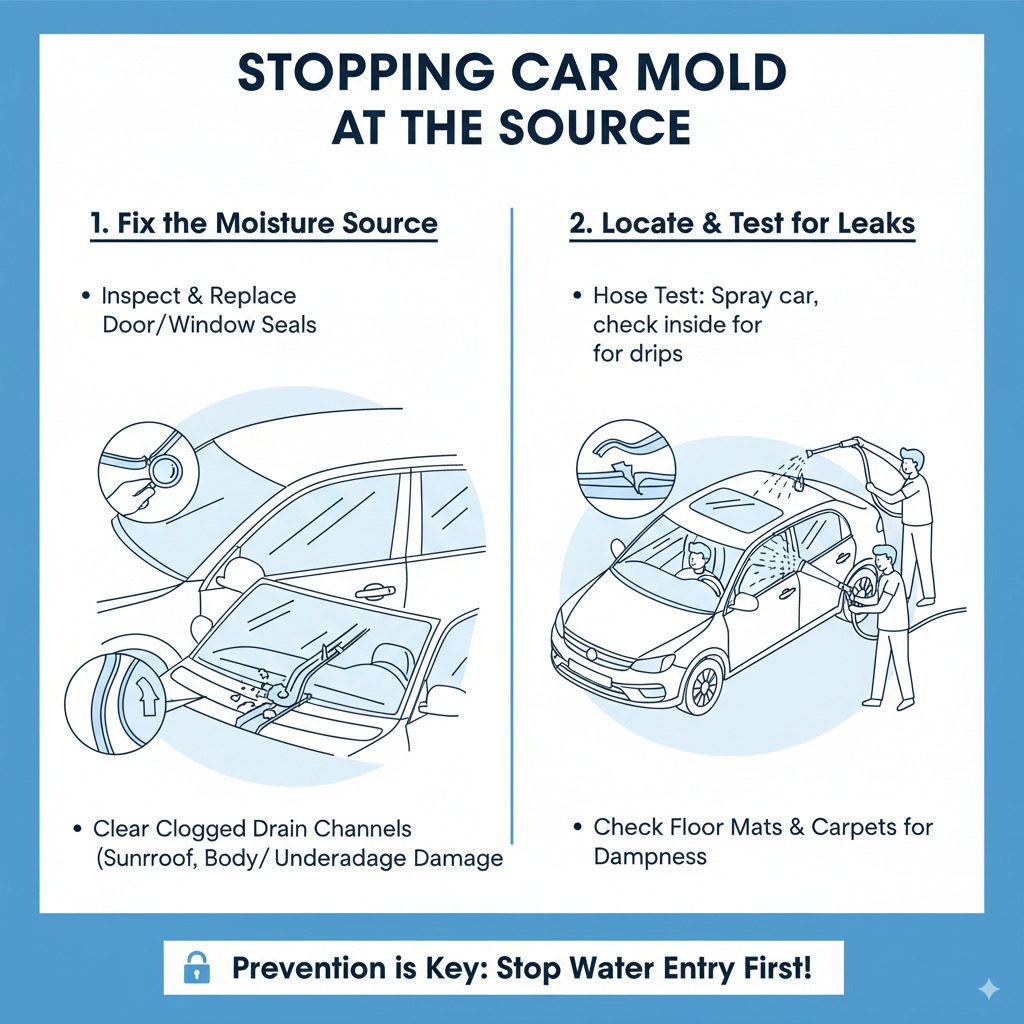 STOPPING CAR MOLD AT THE SOURCE

1. Fix the Moisture Source

• Inspect & Replace Door/Window Seals

• Clear Clogged Drain Channels (Sunrroof, Body/ Underadage Damage

2. Locate & Test for Leaks

• Hose Test: Spray car, check inside for for drips

• Check Floor Mats & Carpets for Dampness

Prevention is Key: Stop Water Entry First!