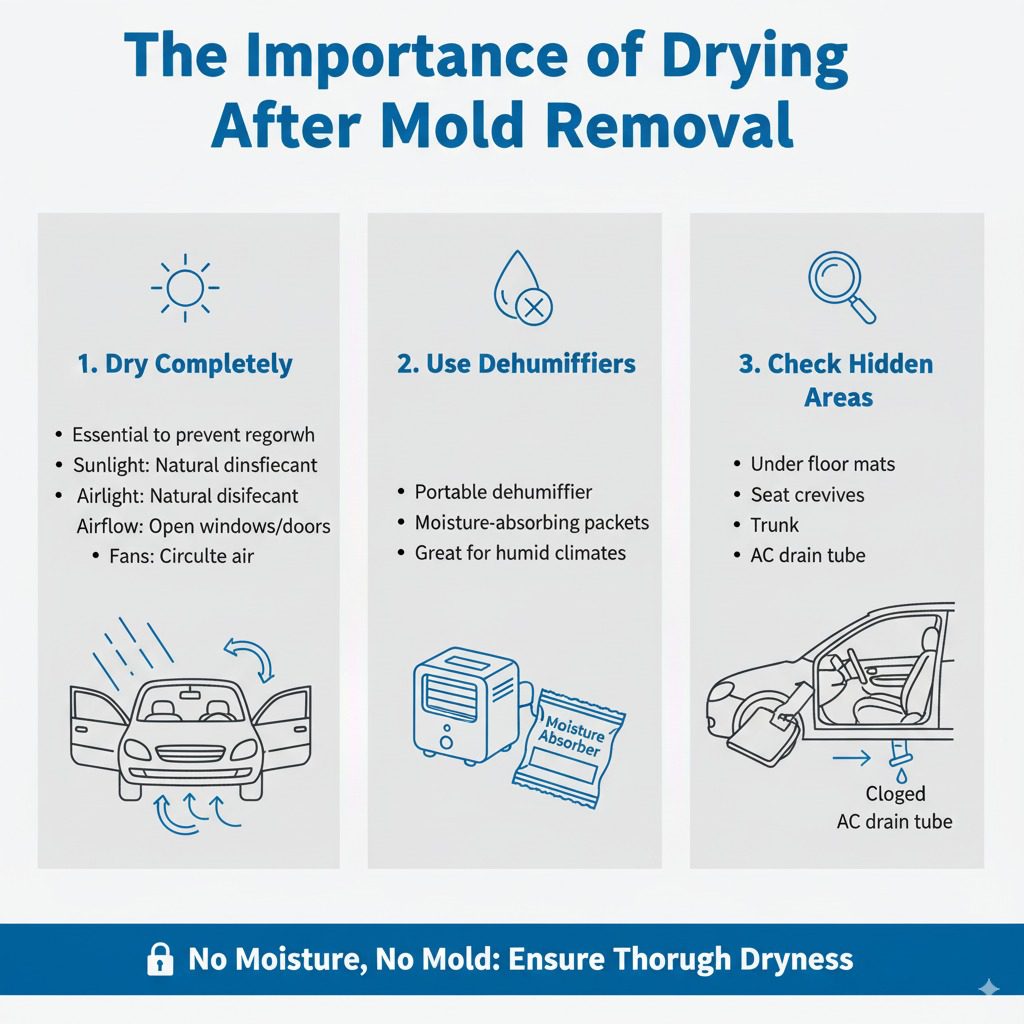 The Importance of Drying After Mold Removal

1. Dry Completely

• Essential to prevent regorwh
• Sunlight: Natural dinsfiecant
• Airlight: Natural disifecant
Airflow: Open windows/doors
• Fans: Circulte air

2. Use Dehumiffiers

• Portable dehumiffier
• Moisture-absorbing packets
• Great for humid climates

Moisture Absorber

3. Check Hidden Areas

• Under floor mats
• Seat crevives
• Trunk
• AC drain tube

Cloged
AC drain tube

No Moisture, No Mold: Ensure Thorugh Dryness