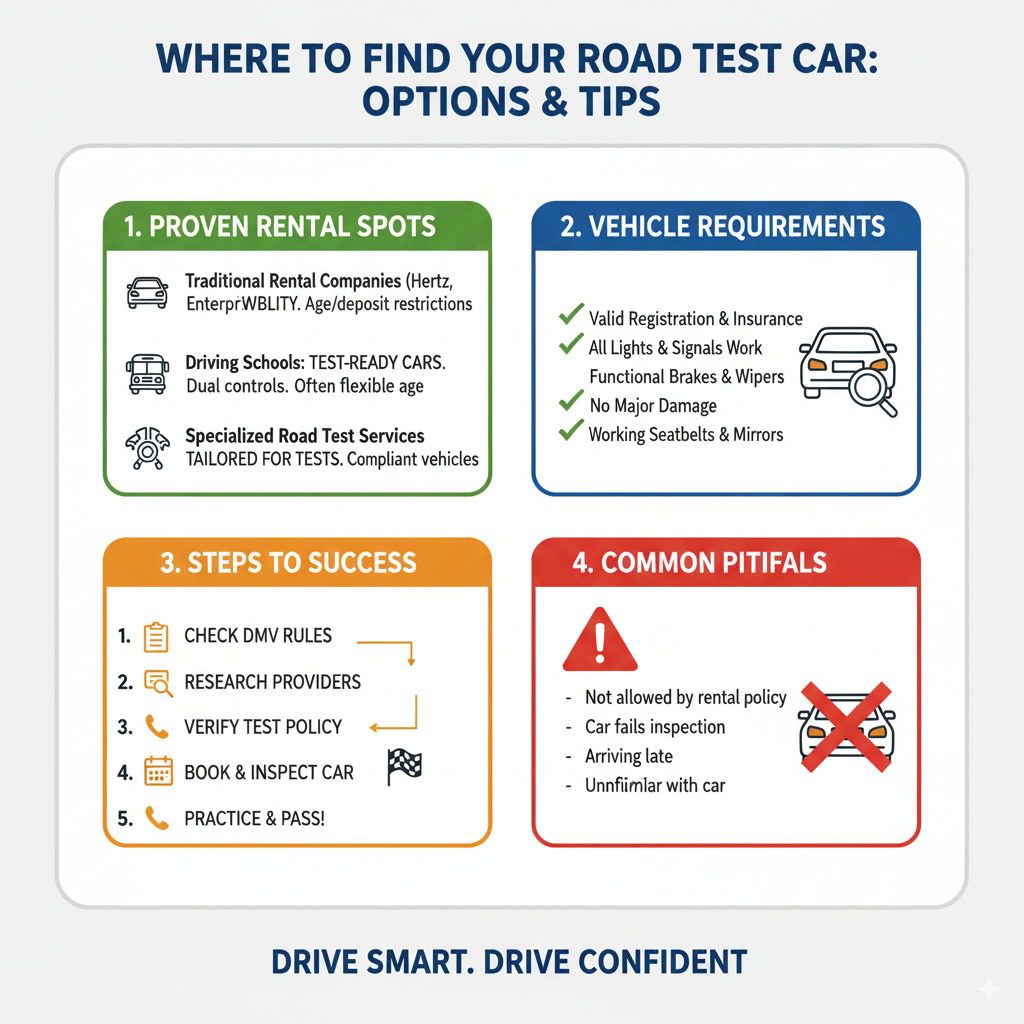 WHERE TO FIND YOUR ROAD TEST CAR: OPTIONS & TIPS

1. PROVEN RENTAL SPOTS

Traditional Rental Companies (Hertz, EnterprWBLITY. Age/deposit restrictions

Driving Schools: TEST-READY CARS. Dual controls. Often flexible age

Specialized Road Test Services TAILORED FOR TESTS. Compliant vehicles

2. VEHICLE REQUIREMENTS

Valid Registration & Insurance
All Lights & Signals Work
Functional Brakes & Wipers
No Major Damage
Working Seatbelts & Mirrors

3. STEPS TO SUCCESS

1. CHECK DMV RULES
2. RESEARCH PROVIDERS
3. VERIFY TEST POLICY
4. BOOK & INSPECT CAR
5. PRACTICE & PASS!

4. COMMON PITIFALS

- Not allowed by rental policy
- Car fails inspection
- Arriving late
- Unnfiimlar with car

DRIVE SMART. DRIVE CONFIDENT