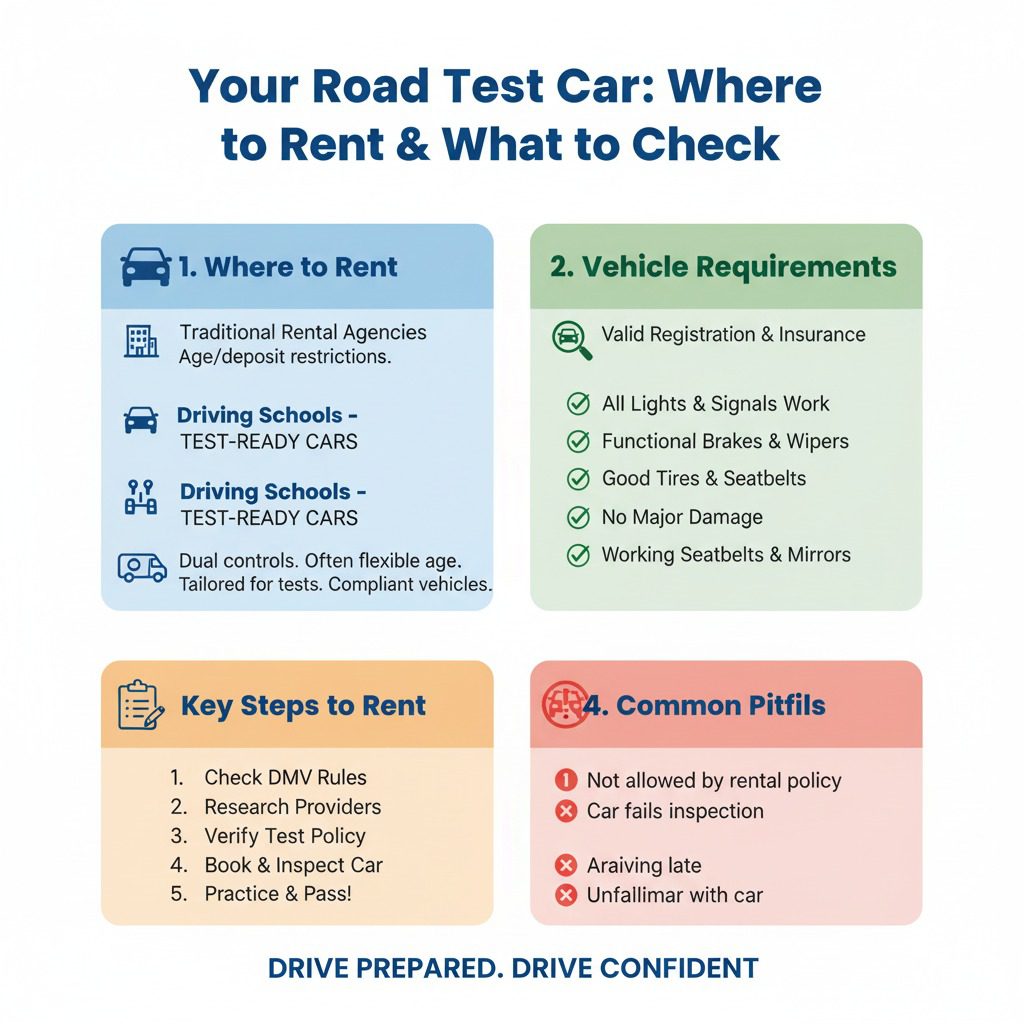 Your Road Test Car: Where to Rent & What to Check

1. Where to Rent

Traditional Rental Agencies
Age/deposit restrictions.

Driving Schools -
TEST-READY CARS

Driving Schools -
TEST-READY CARS

Dual controls. Often flexible age. Tailored for tests. Compliant vehicles.

2. Vehicle Requirements

Valid Registration & Insurance

All Lights & Signals Work
Functional Brakes & Wipers
Good Tires & Seatbelts
No Major Damage
Working Seatbelts & Mirrors

Key Steps to Rent

1. Check DMV Rules
2. Research Providers
3. Verify Test Policy
4. Book & Inspect Car
5. Practice & Pass!

4. Common Pitfils

Not allowed by rental policy
Car fails inspection

Araiving late
Unfallimar with car

DRIVE PREPARED. DRIVE CONFIDENT