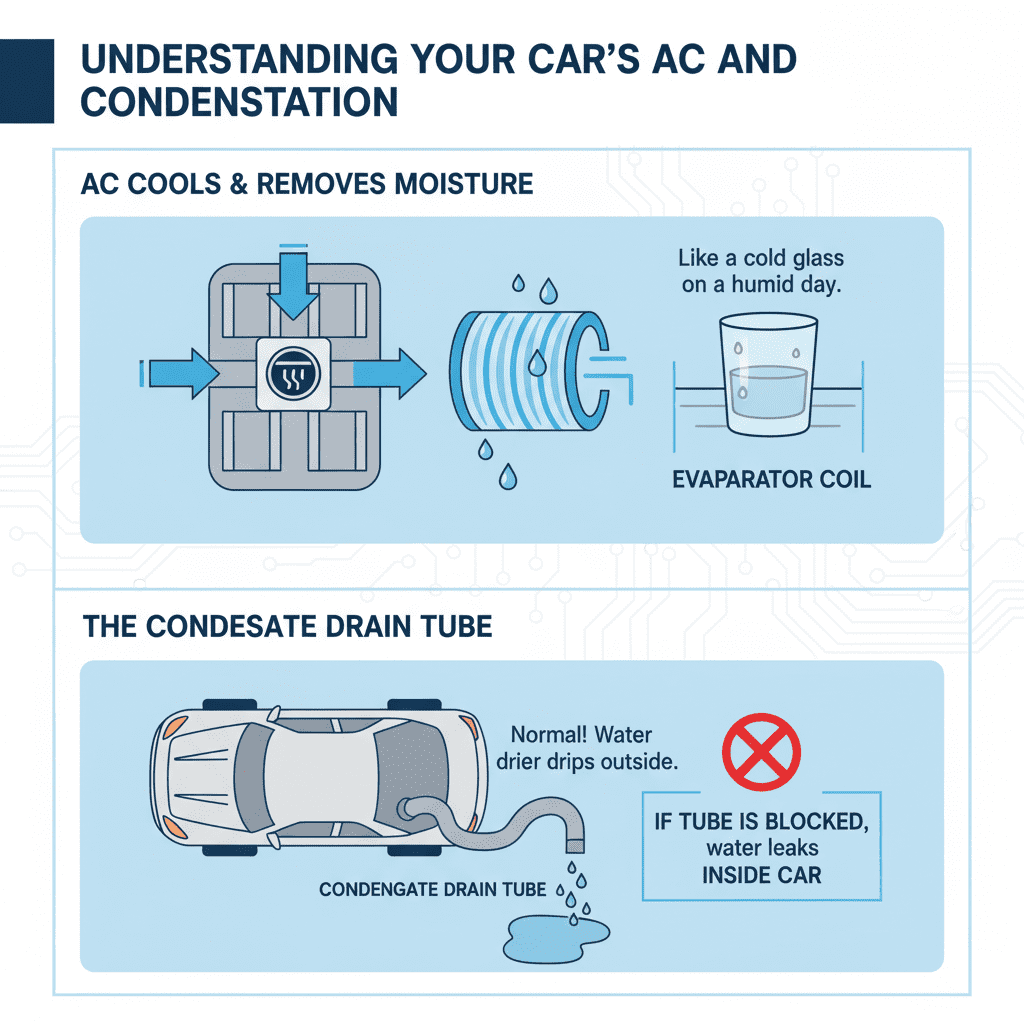 UNDERSTANDING YOUR CAR'S AC AND CONDENSTATION

AC COOLS & REMOVES MOISTURE

Like a cold glass on a humid day.

EVAPARATOR COIL

THE CONDESATE DRAIN TUBE

Normal! Water drier drips outside.

IF TUBE IS BLOCKED, water leaks INSIDE CAR

CONDENGATE DRAIN TUBE