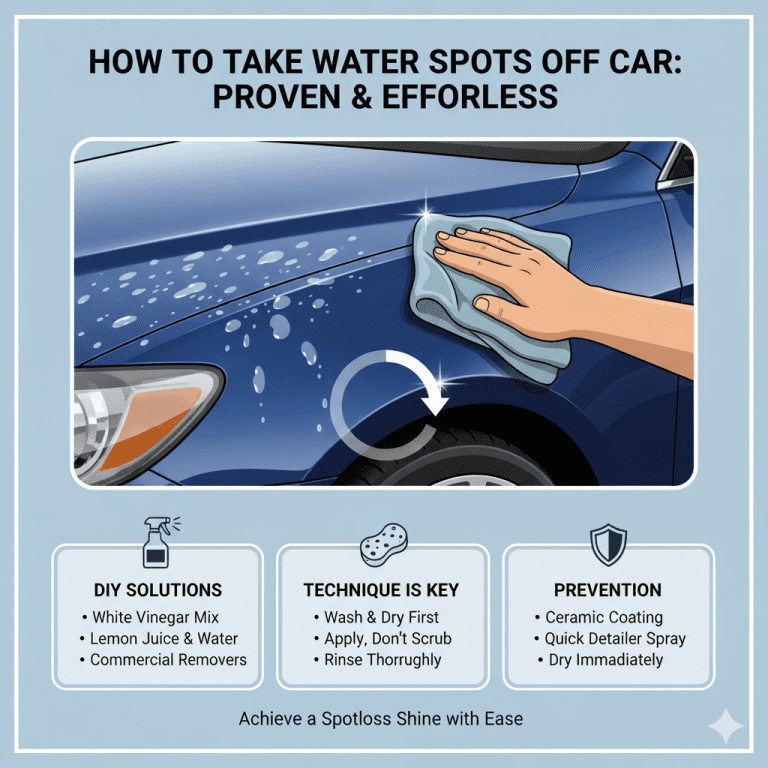 HOW TO TAKE WATER SPOTS OFF CAR: PROVEN & EFFORLESS

DIY SOLUTIONS
• White Vinegar Mix
• Lemon Juice & Water
• Commercial Removers

TECHNIQUE IS KEY
• Wash & Dry First
• Apply, Don't Scrub
• Rinse Thorrughly

PREVENTION
• Ceramic Coating
• Quick Detailer Spray
• Dry Immadiately

Achieve a Spotloss Shine with Ease