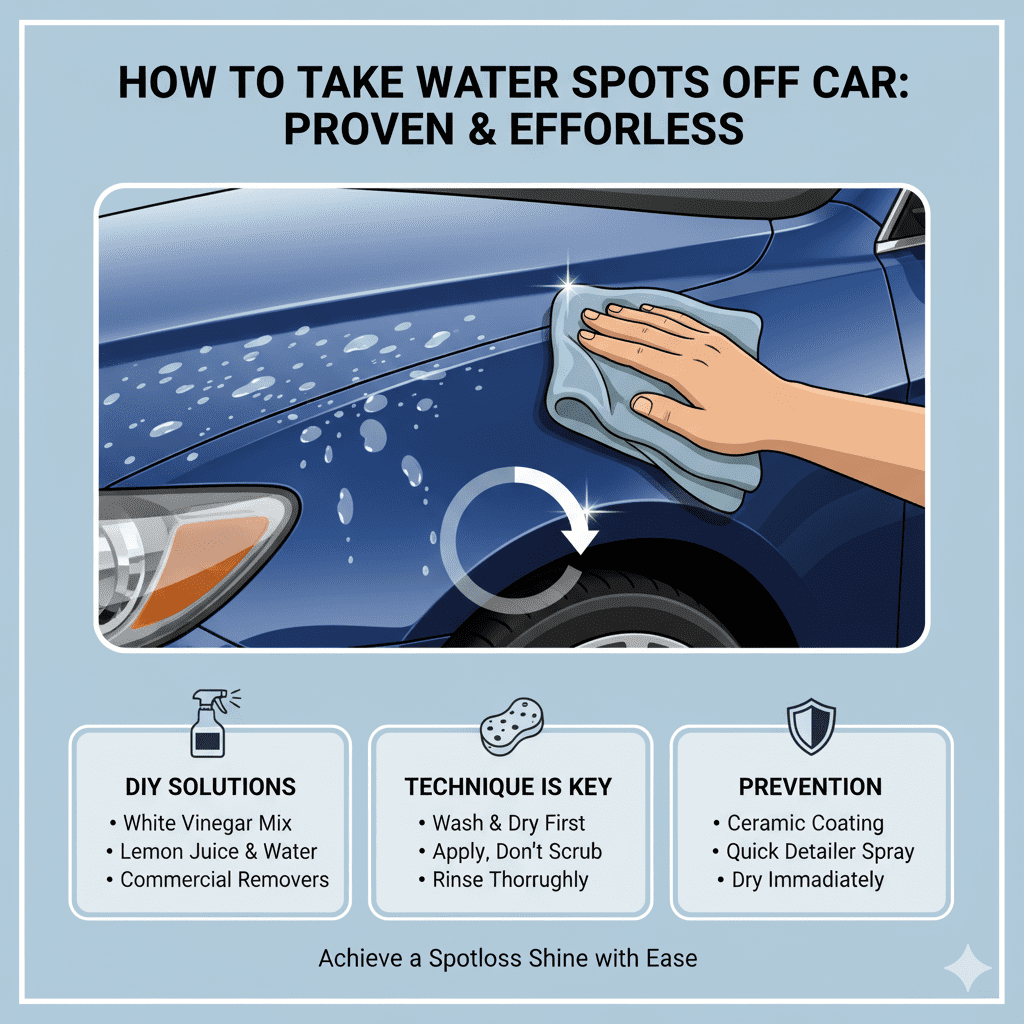 HOW TO TAKE WATER SPOTS OFF CAR: PROVEN & EFFORLESS

DIY SOLUTIONS
• White Vinegar Mix
• Lemon Juice & Water
• Commercial Removers

TECHNIQUE IS KEY
• Wash & Dry First
• Apply, Don't Scrub
• Rinse Thorrughly

PREVENTION
• Ceramic Coating
• Quick Detailer Spray
• Dry Immadiately

Achieve a Spotloss Shine with Ease