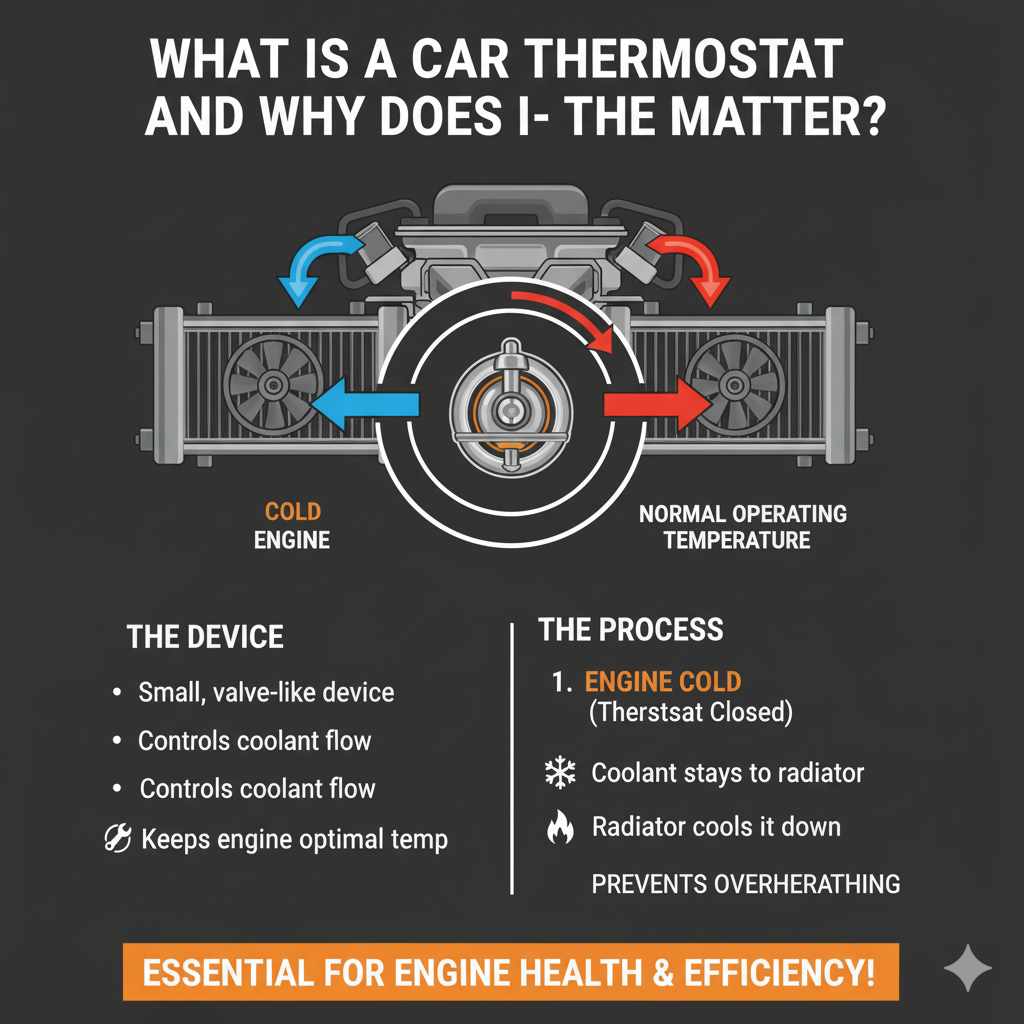 WHAT IS A CAR THERMOSTAT AND WHY DOES I- THE MATTER?

COLD ENGINE

NORMAL OPERATING TEMPERATURE

THE DEVICE

• Small, valve-like device

• Controls coolant flow

• Controls coolant flow

Keeps engine optimal temp

THE PROCESS

1. ENGINE COLD (Therstsat Closed)

Coolant stays to radiator

Radiator cools it down

PREVENTS OVERHERATHING

ESSENTIAL FOR ENGINE HEALTH & EFFICIENCY!