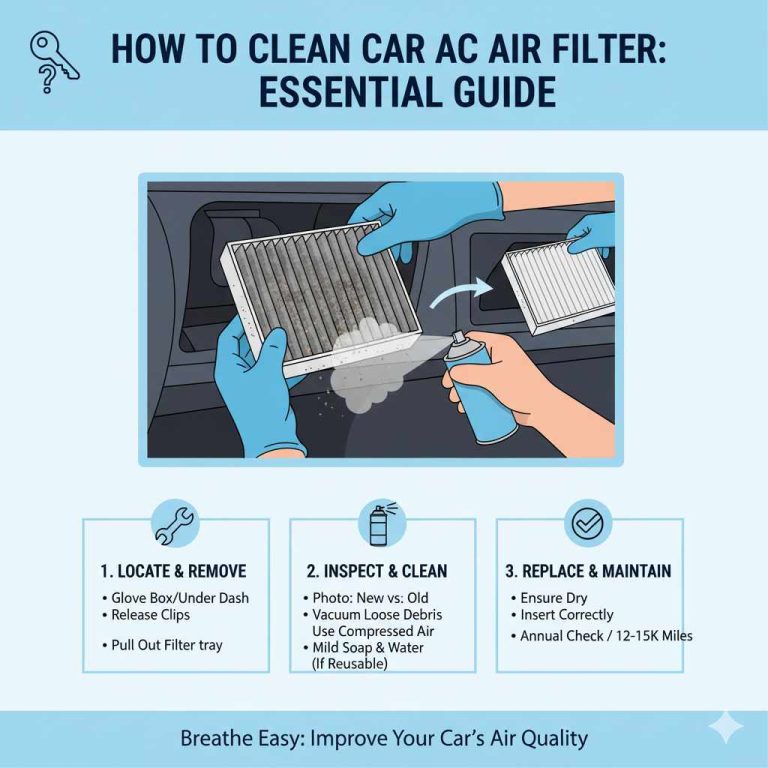 HOW TO CLEAN CAR AC AIR FILTER: ESSENTIAL GUIDE

1. LOCATE & REMOVE
• Glove Box/Under Dash
• Release Clips
• Pull Out Filter tray

2. INSPECT & CLEAN
• Photo: New vs: Old
• Vacuum Loose Debris
Use Compressed Air
• Mild Soap & Water (If Reusable)

3. REPLACE & MAINTAIN
• Ensure Dry
• Insert Correctly
• Annual Check / 12-15K Miles

Breathe Easy: Improve Your Car's Air Quality