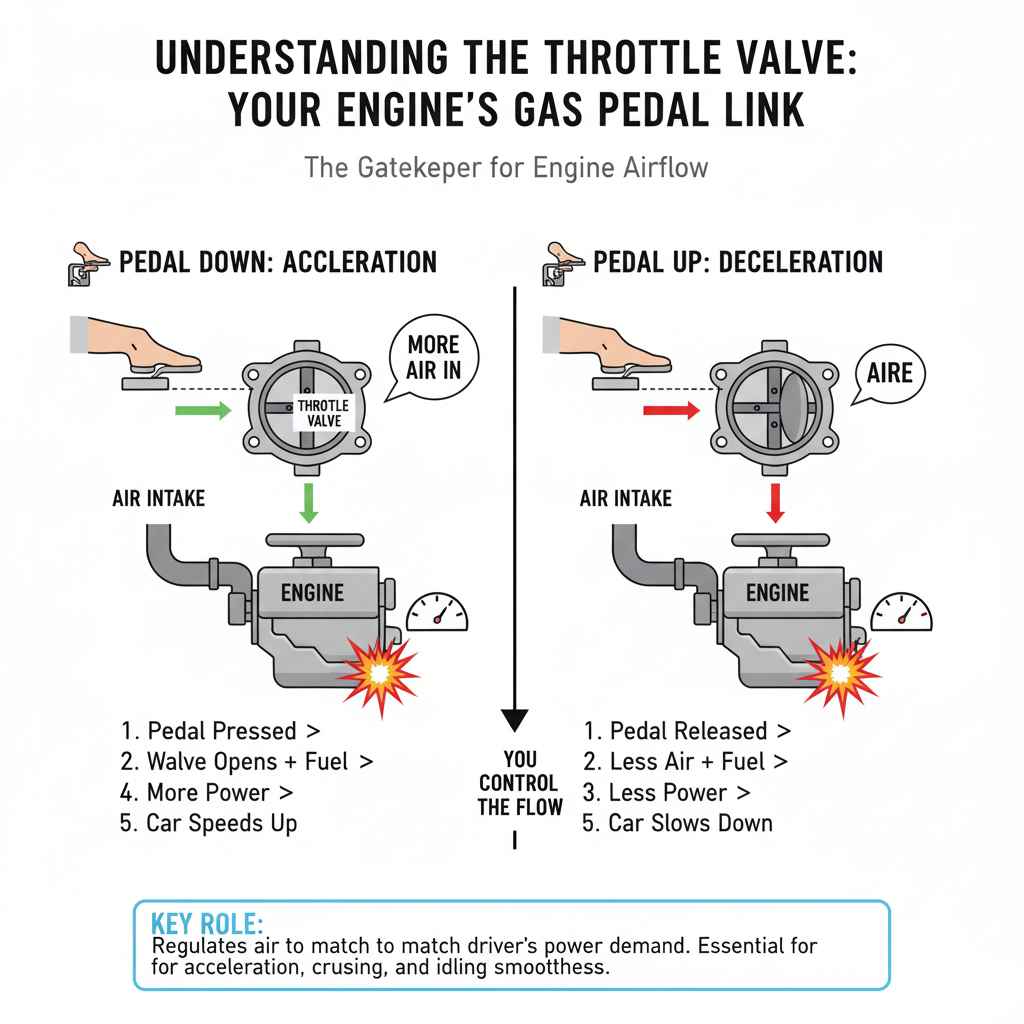 UNDERSTANDING THE THROTTLE VALVE: YOUR ENGINE'S GAS PEDAL LINK

The Gatekeper for Engine Airflow

PEDAL DOWN: ACCLERATION

MORE AIR IN

THROTTLE VALVE

AIR INTAKE

ENGINE

1. Pedal Pressed >
2. Walve Opens + Fuel >
4. More Power >
5. Car Speeds Up

YOU CONTROL THE FLOW

PEDAL UP: DECELERATION

AIRE

AIR INTAKE

ENGINE

1. Pedal Released >
2. Less Air + Fuel >
3. Less Power >
5. Car Slows Down

KEY ROLE:
Regulates air to match to match driver's power demand. Essential for for acceleration, crusing, and idling smoothess.