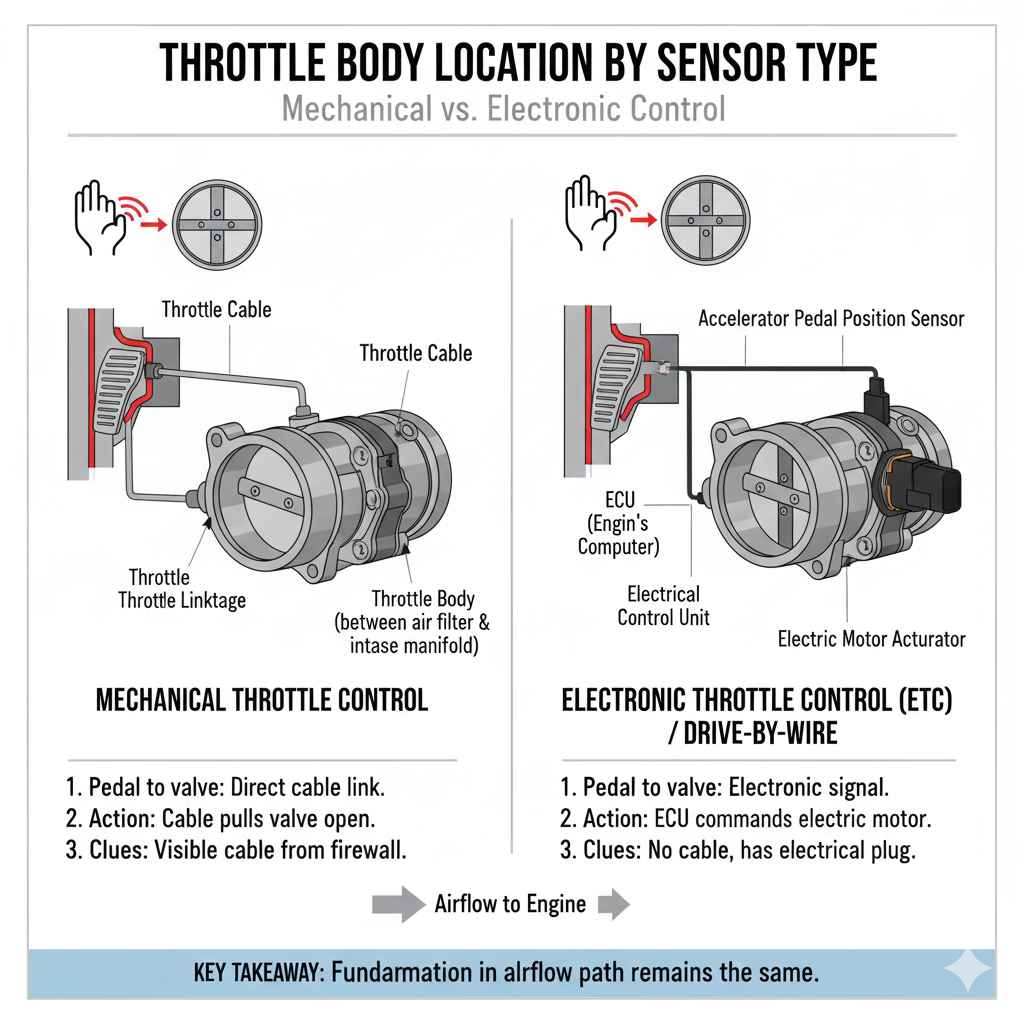 THROTTLE BODY LOCATION BY SENSOR TYPE
Mechanical vs. Electronic Control

Throttle Cable
Throttle Cable
Throttle
Throttle Linktage
Throttle Body (between air filter & intase manifold)

MECHANICAL THROTTLE CONTROL

1. Pedal to valve: Direct cable link.
2. Action: Cable pulls valve open.
3. Clues: Visible cable from firewall.

Accelerator Pedal Position Sensor
ECU (Engin's Computer)
Electrical Control Unit
Electric Motor Acturator

ELECTRONIC THROTTLE CONTROL (ETC) / DRIVE-BY-WIRE

1. Pedal to valve: Electronic signal.
2. Action: ECU commands electric motor.
3. Clues: No cable, has electrical plug.

Airflow to Engine

KEY TAKEAWAY: Fundarmation in alrflow path remains the same.