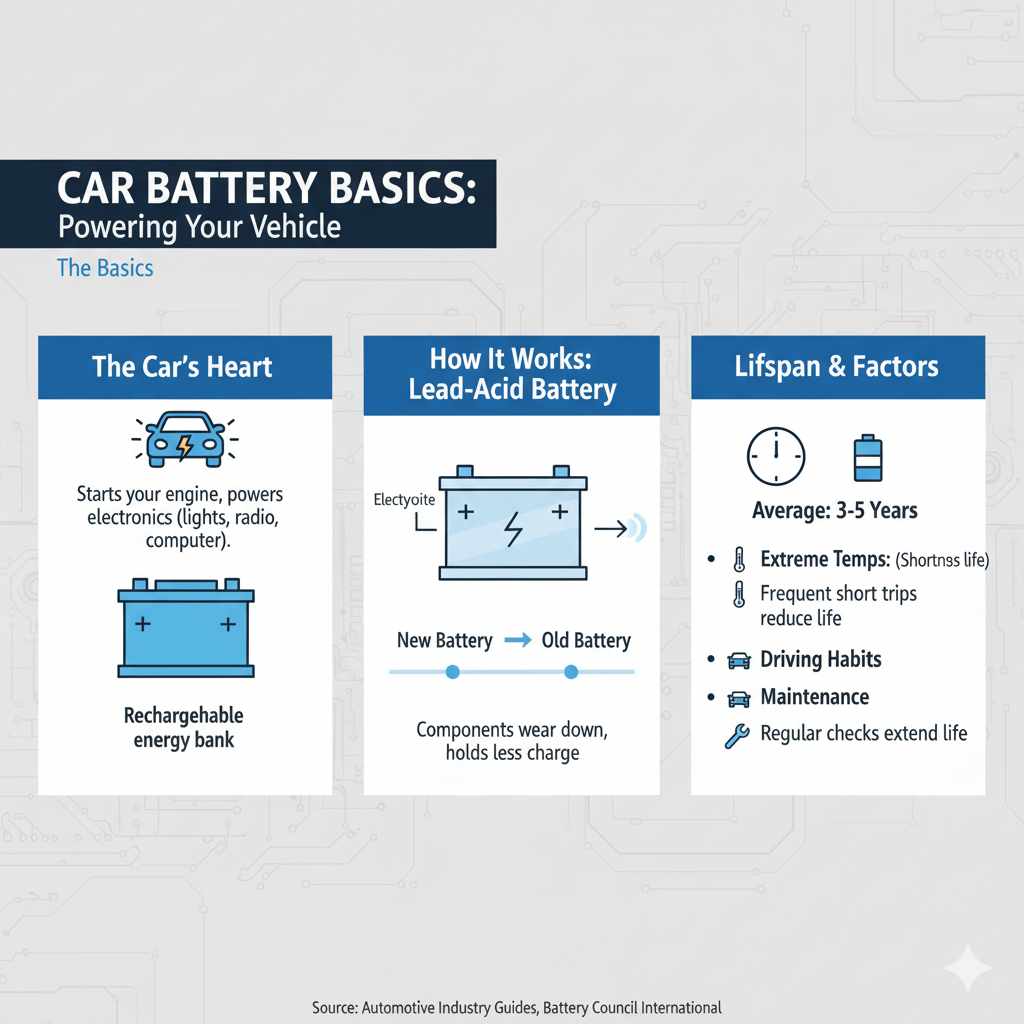 CAR BATTERY BASICS:
Powering Your Vehicle

The Basics

The Car's Heart

Starts your engine, powers electronics (lights, radio, computer).

+ +

Rechargehable energy bank

How It Works: Lead-Acid Battery

Electyoite

+ +

New Battery → Old Battery

Components wear down, holds less charge

Lifspan & Factors

Average: 3-5 Years

• Extreme Temps: (Shortnss life)

Frequent short trips reduce life

• Driving Habits

• Maintenance

Regular checks extend life

Source: Automotive Industry Guides, Battery Council International