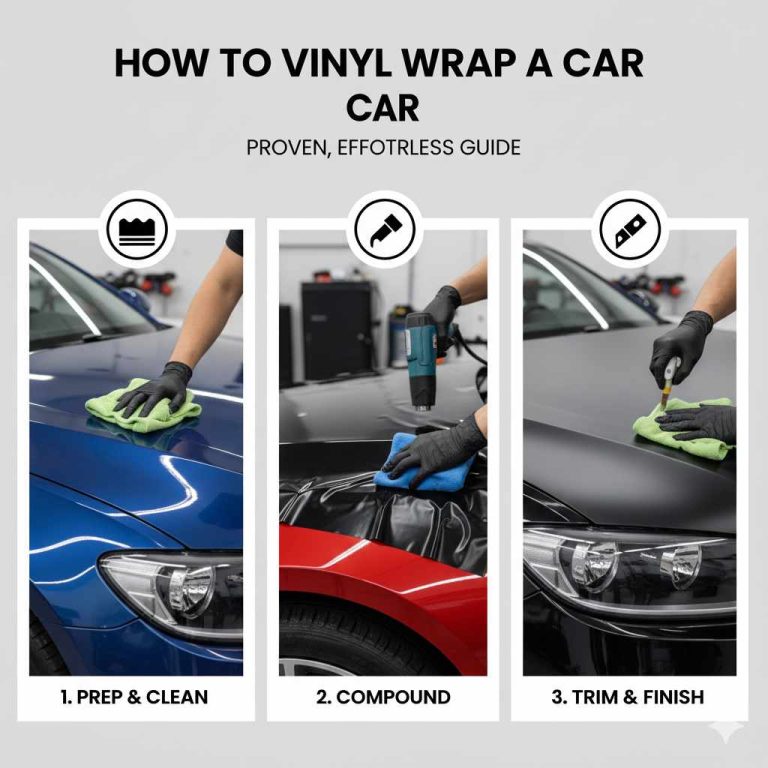 HOW TO VINYL WRAP A CAR CAR

PROVEN, EFFOTRLESS GUIDE

1. PREP & CLEAN

2. COMPOUND

3. TRIM & FINISH