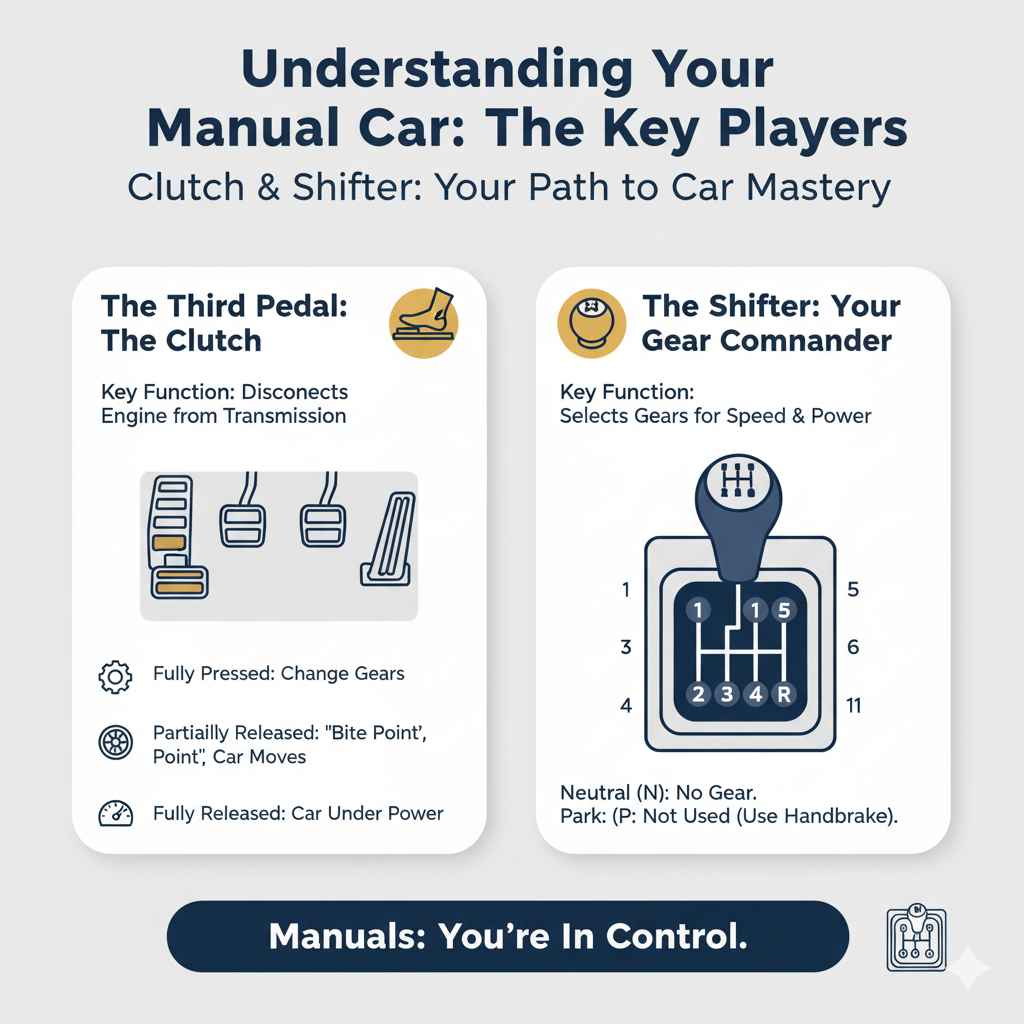 Understanding Your Manual Car: The Key Players

Clutch & Shifter: Your Path to Car Mastery

The Third Pedal: The Clutch

Key Function: Disconects Engine from Transmission

Fully Pressed: Change Gears

Partiailly Released: "Bite Point', Point", Car Moves

Fully Released: Car Under Power

The Shifter: Your Gear Comnander

Key Function: Selects Gears for Speed & Power

1
3
4

1 1 5
2 3 4 R

5
6
11

Neutral (N): No Gear.
Park: (P: Not Used (Use Handbrake).

Manuals: You're In Control.