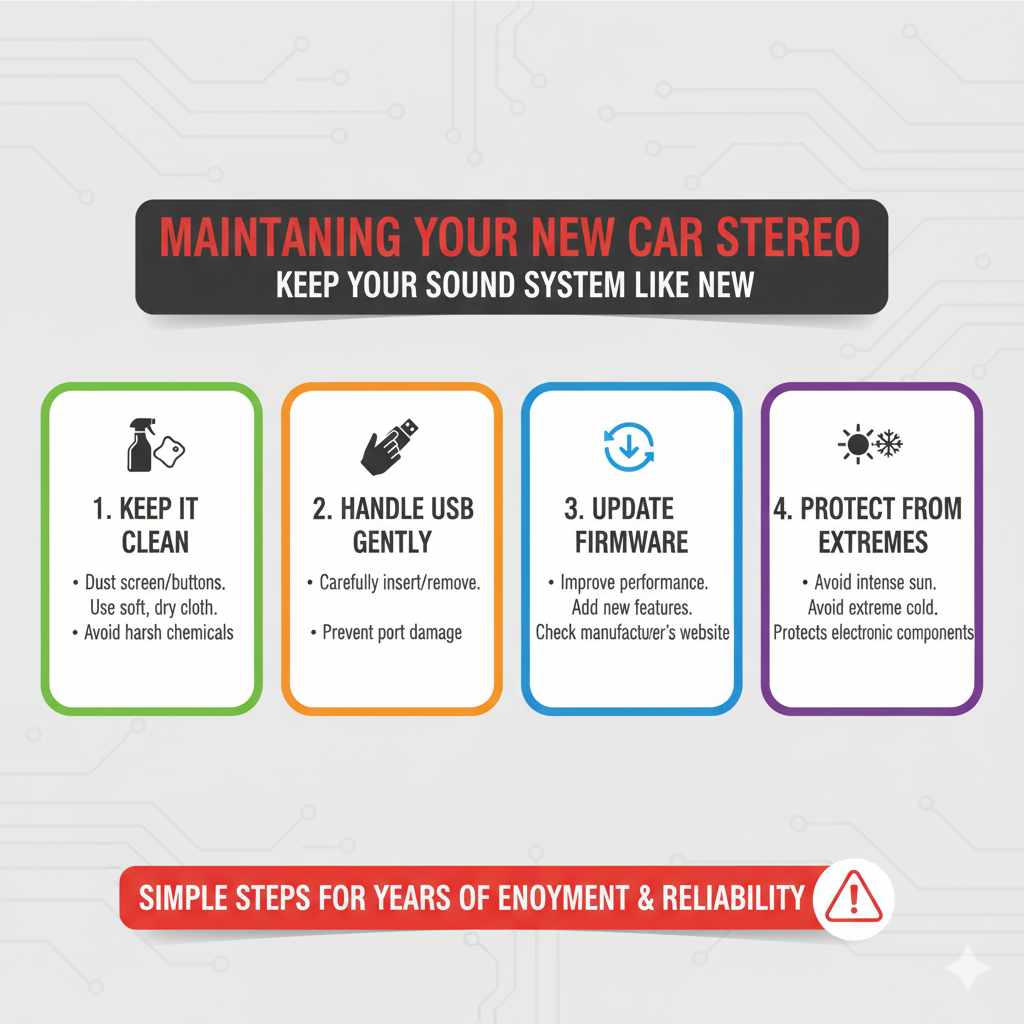 MAINTANING YOUR NEW CAR STEREO
KEEP YOUR SOUND SYSTEM LIKE NEW

1. KEEP IT CLEAN
• Dust screen/buttons. Use soft, dry cloth.
• Avoid harsh chemicals

2. HANDLE USB GENTLY
• Carefully insert/remove.
• Prevent port damage

3. UPDATE FIRMWARE
• Improve performance. Add new features. Check manufactu/er's website

4. PROTECT FROM EXTREMES
• Avoid intense sun. Avoid extreme cold. Protects electronic components

SIMPLE STEPS FOR YEARS OF ENOYMENT & RELIABILITY