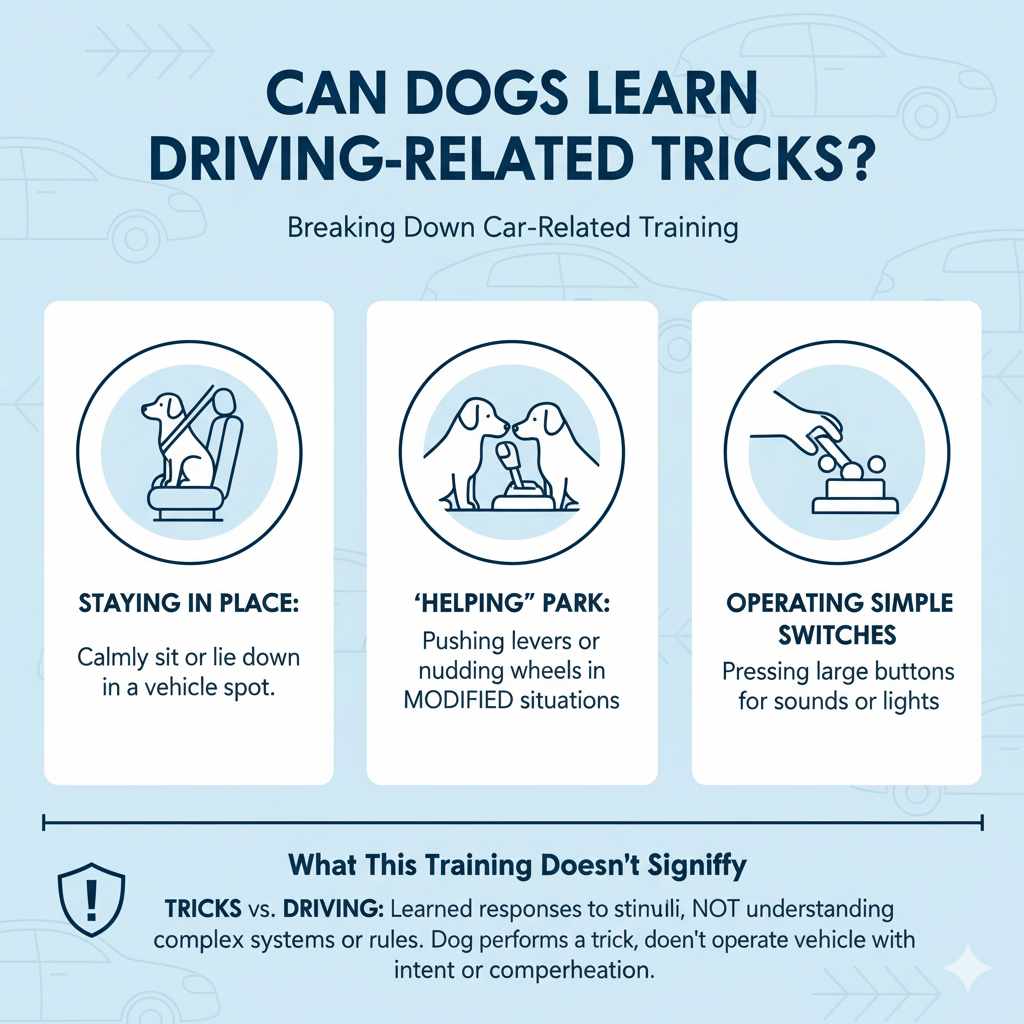 CAN DOGS LEARN DRIVING-RELATED TRICKS?

Breaking Down Car-Related Training

STAYING IN PLACE:

Calmly sit or lie down in a vehicle spot.

'HELPING" PARK:

Pushing levers or nudding wheels in MODIFIED situations

OPERATING SIMPLE SWITCHES

Pressing large buttons for sounds or lights

What This Training Doesn't Signiffy

!

TRICKS vs. DRIVING: Learned responses to stinuili, NOT understanding complex systems or rules. Dog performs a trick, doen't operate vehicle with intent or comperheation.