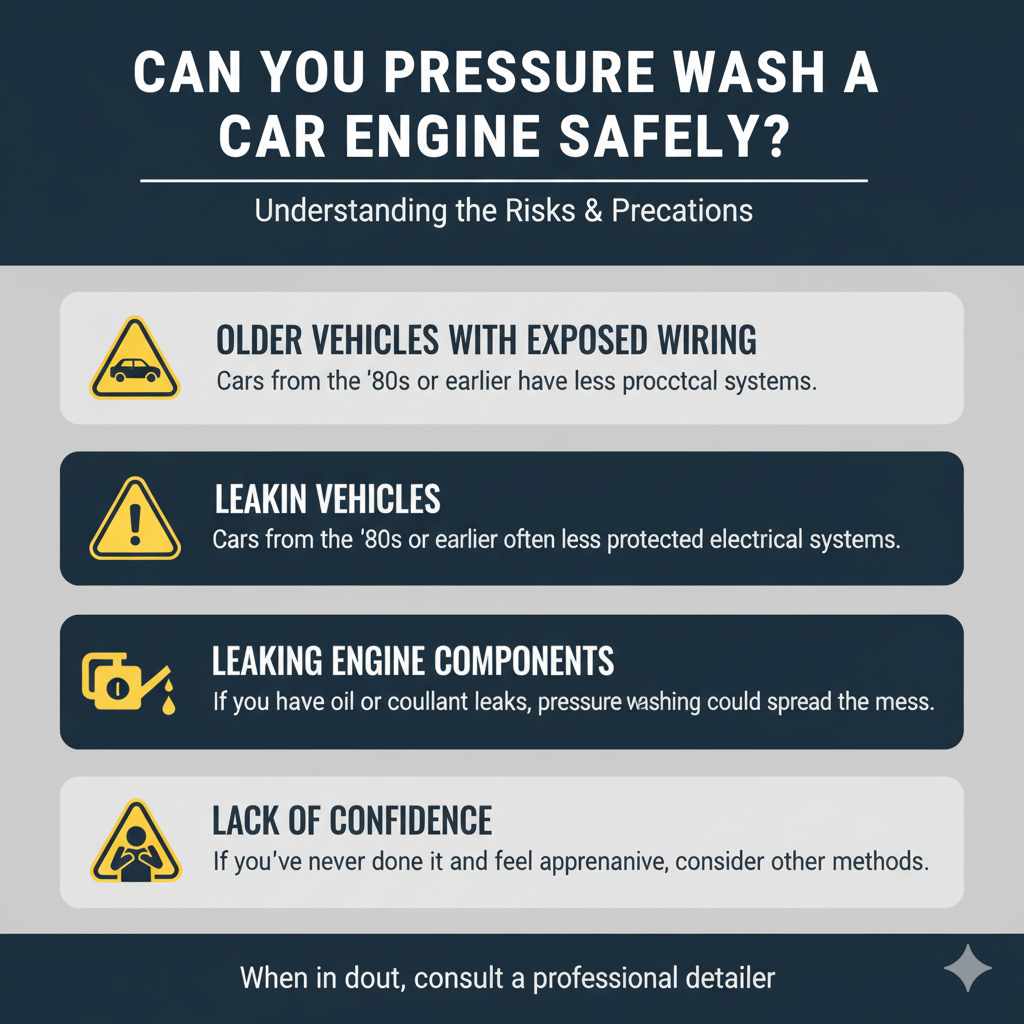 CAN YOU PRESSURE WASH A CAR ENGINE SAFELY?

Understanding the Risks & Precations

OLDER VEHICLES WITH EXPOSED WIRING
Cars from the '80s or earlier have less procctcal systems.

LEAKIN VEHICLES
Cars from the '80s or earlier often less protected electrical systems.

LEAKING ENGINE COMPONENTS
If you have oil or coullant leaks, pressure washing could spread the mess.

LACK OF CONFIDENCE
If you've never done it and feel apprenanive, consider other methods.

When in dout, consult a professional detailer