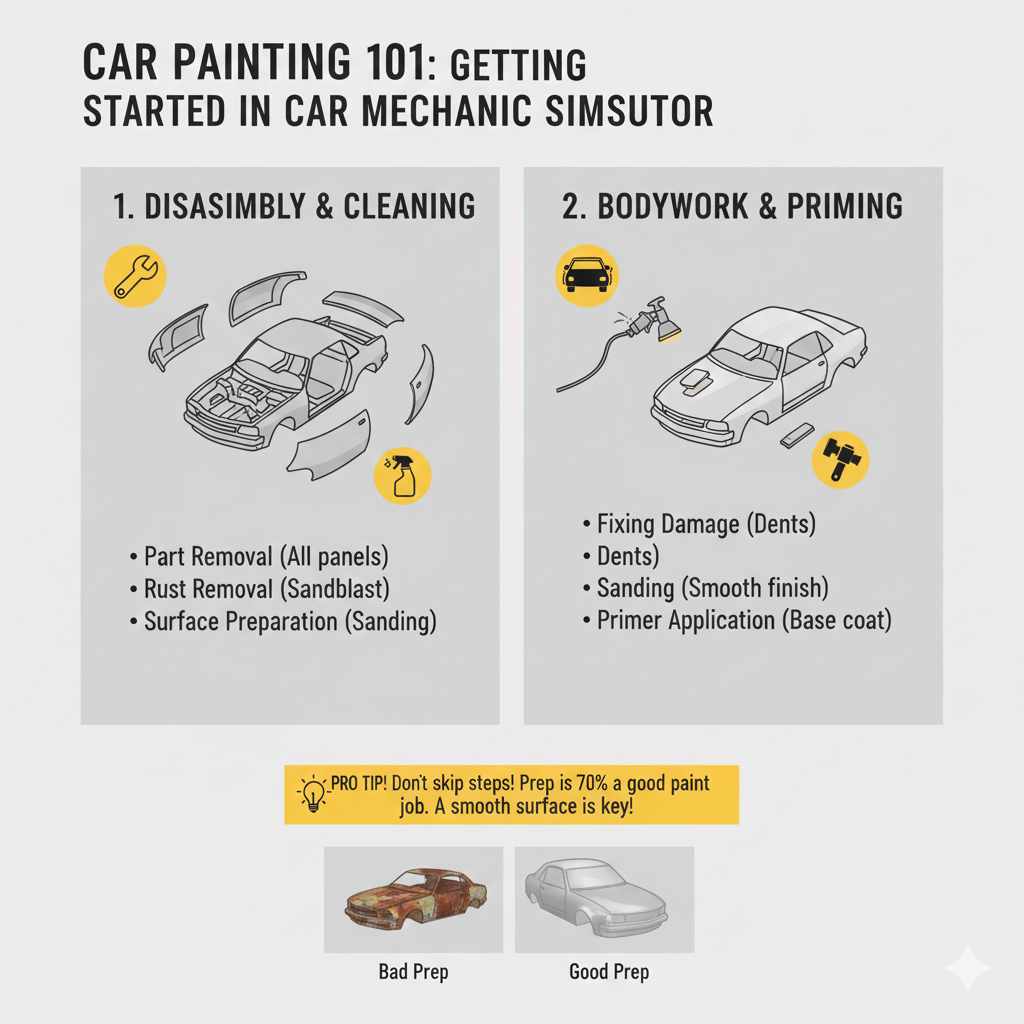 CAR PAINTING 101: GETTING STARTED IN CAR MECHANIC SIMSUTOR

1. DISASIMBLY & CLEANING

• Part Removal (All panels)
• Rust Removal (Sandblast)
• Surface Preparation (Sanding)

2. BODYWORK & PRIMING

• Fixing Damage (Dents)
• Dents)
• Sanding (Smooth finish)
• Primer Application (Base coat)

PRO TIP! Don't skip steps! Prep is 70% a good paint job. A smooth surface is key!

Bad Prep

Good Prep