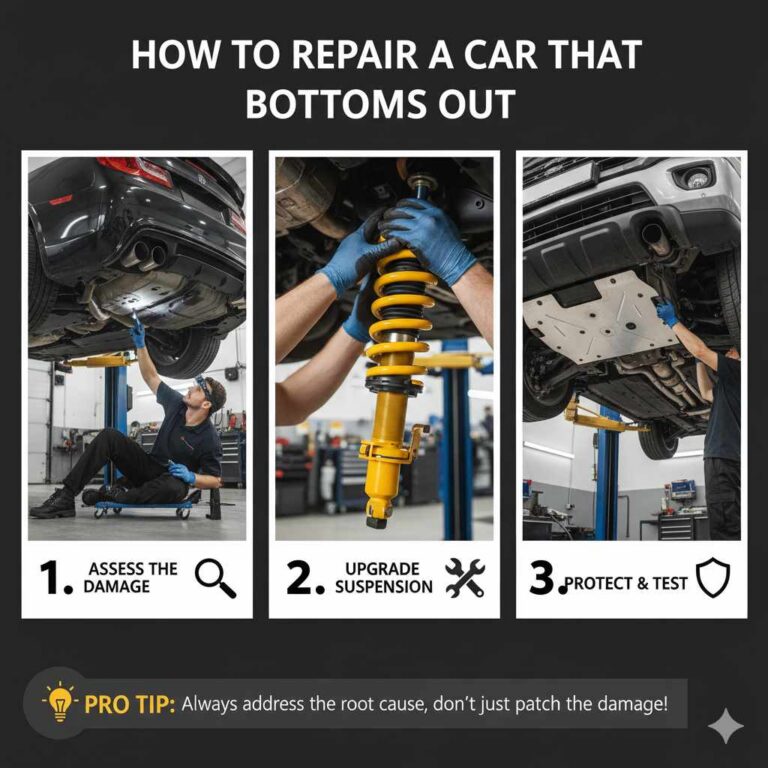 HOW TO REPAIR A CAR THAT BOTTOMS OUT

1. ASSESS THE DAMAGE

2. UPGRADE SUSPENSION

3. PROTECT & TEST

PRO TIP: Always address the root cause, don't just patch the damage!