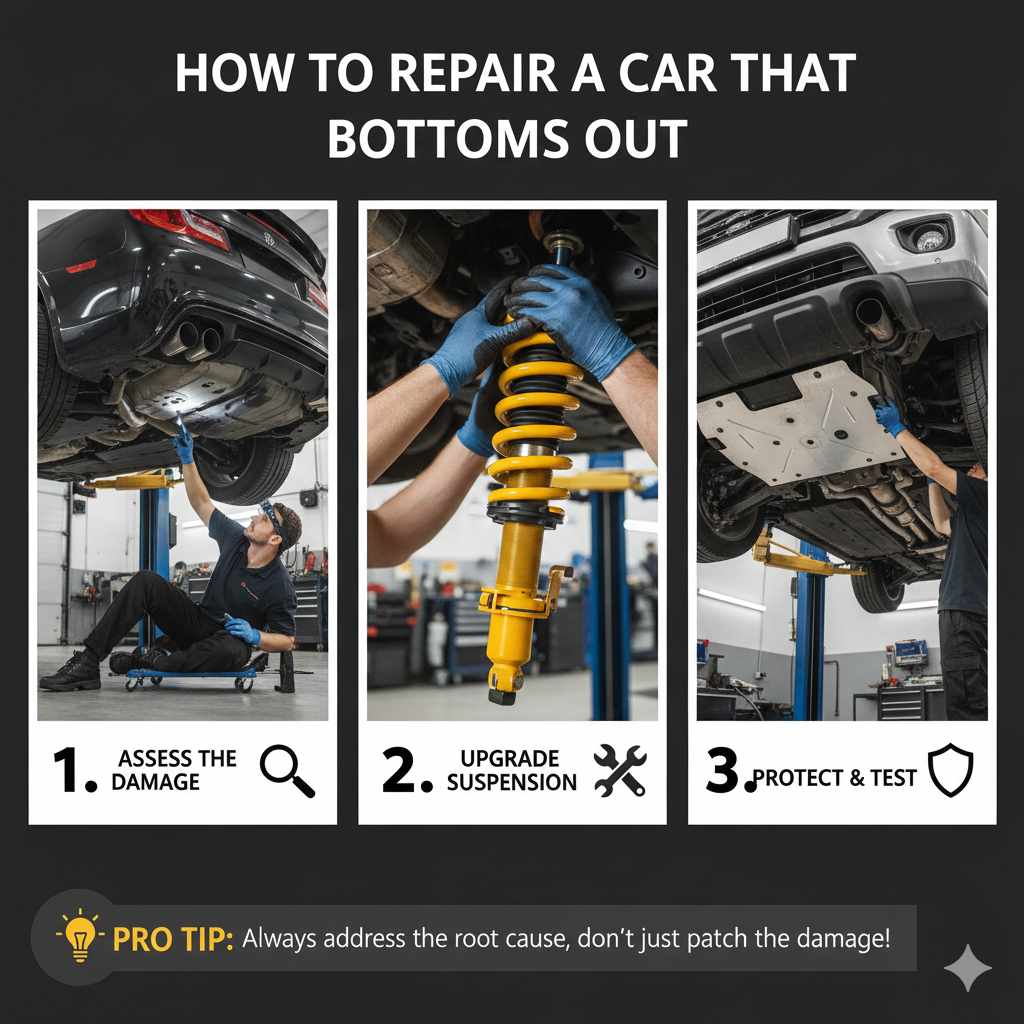 HOW TO REPAIR A CAR THAT BOTTOMS OUT

1. ASSESS THE DAMAGE

2. UPGRADE SUSPENSION

3. PROTECT & TEST

PRO TIP: Always address the root cause, don't just patch the damage!