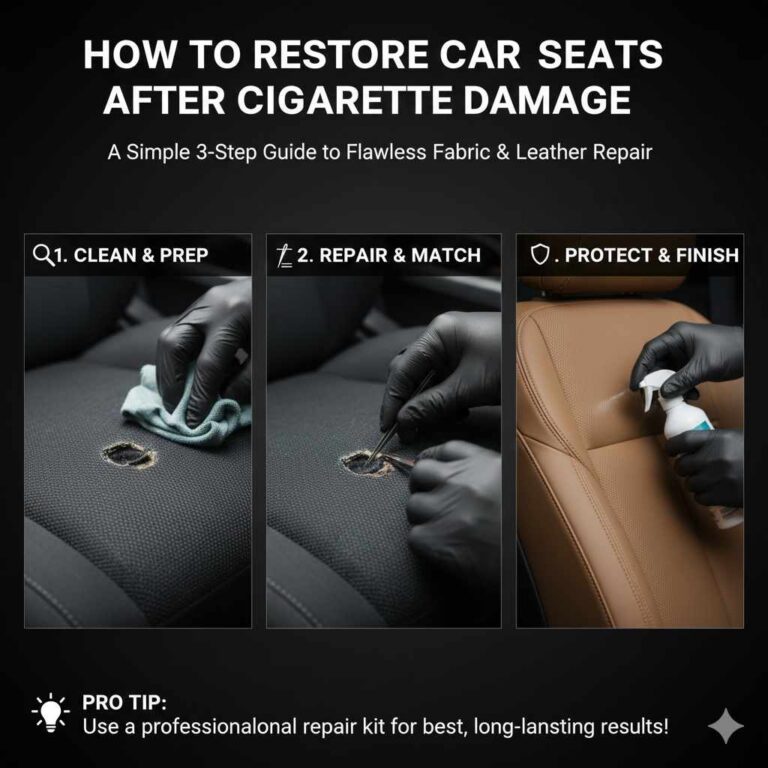 HOW TO RESTORE CAR SEATS AFTER CIGARETTE DAMAGE

A Simple 3-Step Guide to Flawless Fabric & Leather Repair

1. CLEAN & PREP

2. REPAIR & MATCH

. PROTECT & FINISH

PRO TIP:
Use a professionalonal repair kit for best, long-lansting results!