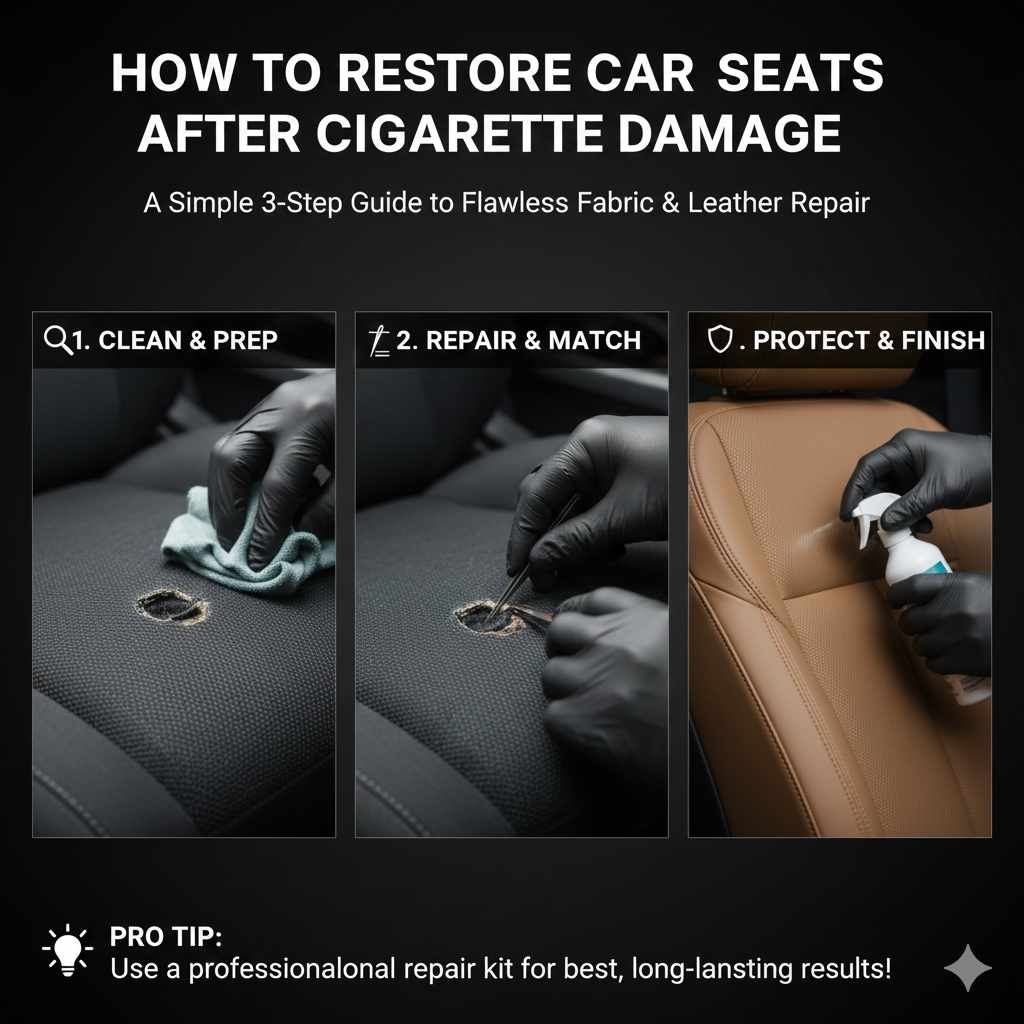 HOW TO RESTORE CAR SEATS AFTER CIGARETTE DAMAGE

A Simple 3-Step Guide to Flawless Fabric & Leather Repair

1. CLEAN & PREP

2. REPAIR & MATCH

. PROTECT & FINISH

PRO TIP:
Use a professionalonal repair kit for best, long-lansting results!