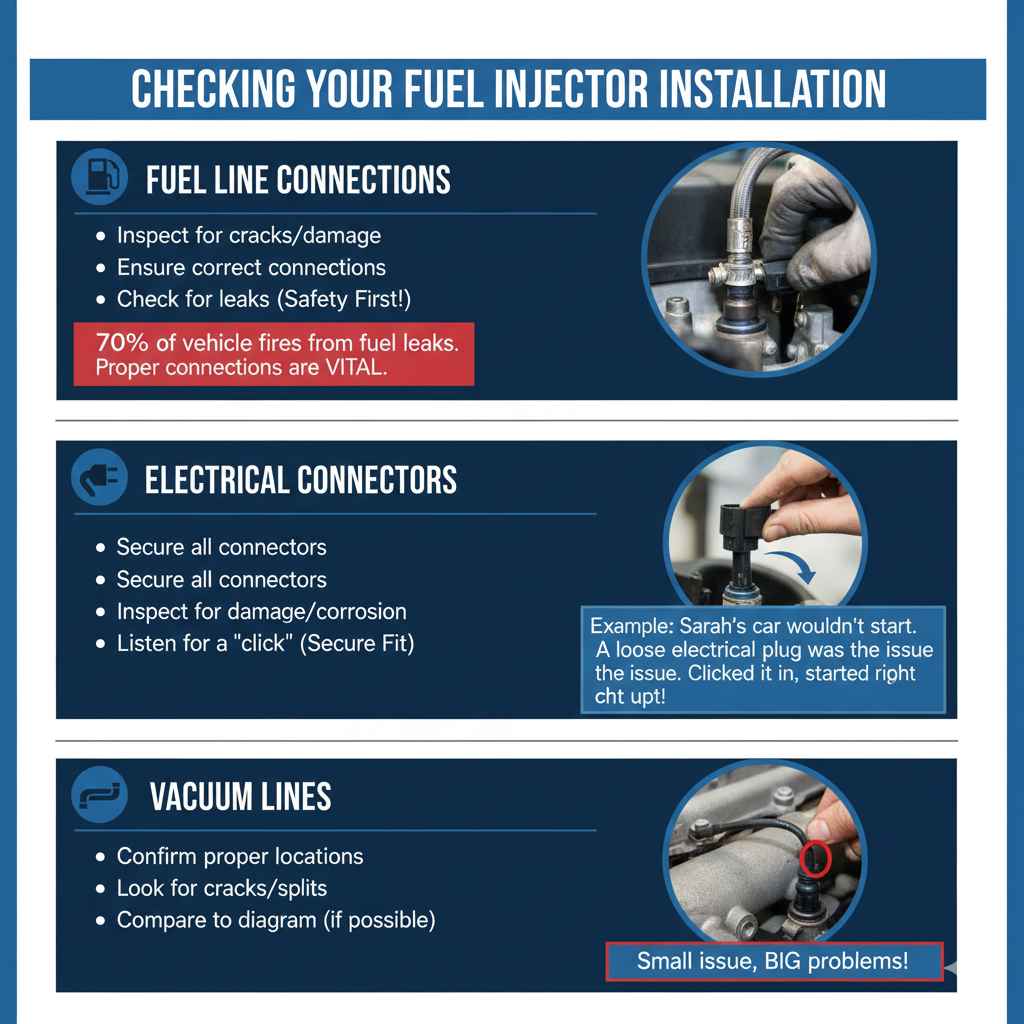 CHECKING YOUR FUEL INJECTOR INSTALLATION

FUEL LINE CONNECTIONS

• Inspect for cracks/damage
• Ensure correct connections
• Check for leaks (Safety First!)

70% of vehicle fires from fuel leaks. Proper connections are VITAL.

ELECTRICAL CONNECTORS

• Secure all connectors
• Secure all connectors
• Inspect for damage/corrosion
• Listen for a "click" (Secure Fit)

Example: Sarah's car wouldn't start. A loose electrical plug was the issue the issue. Clicked it in, started right cht upt!

VACUUM LINES

• Confirm proper locations
• Look for cracks/splits
• Compare to diagram (if possible)

Small issue, BIG problems!