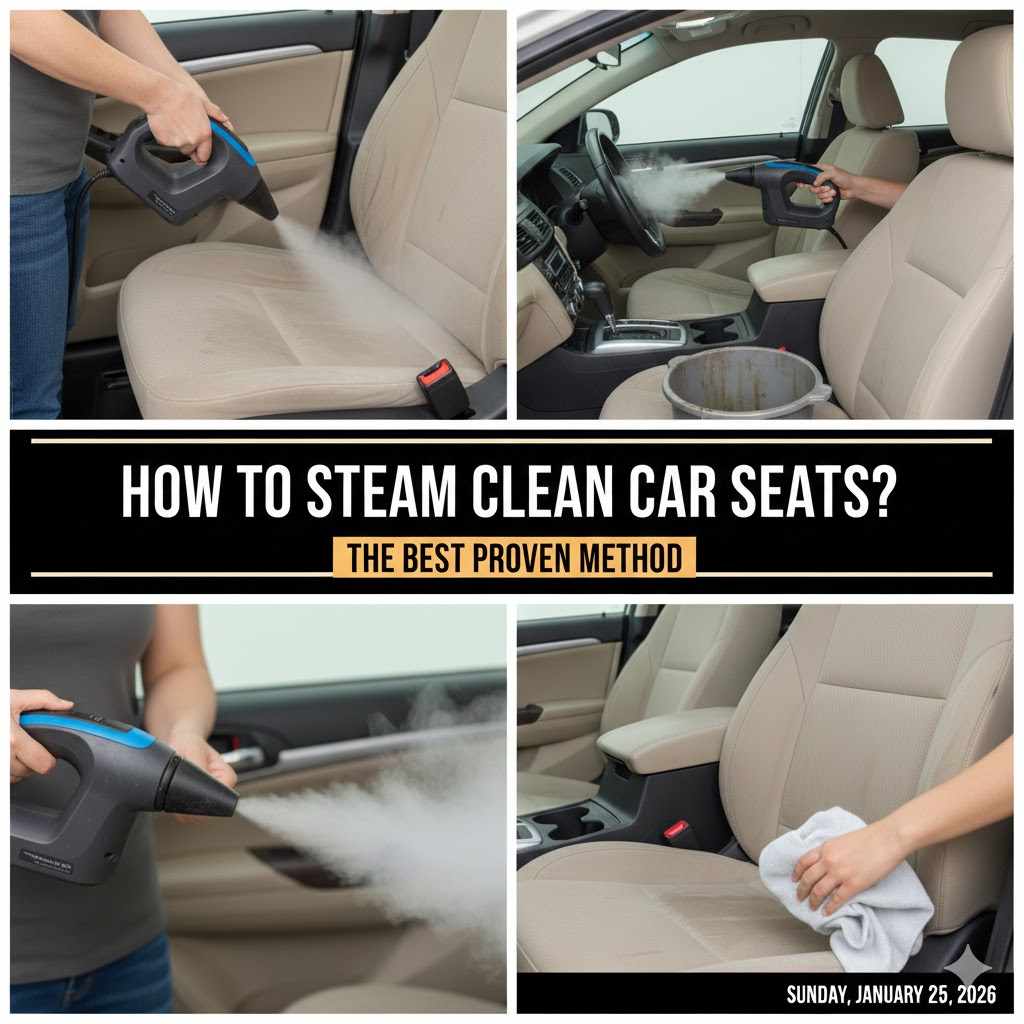 HOW TO STEAM CLEAN CAR SEATS?

THE BEST PROVEN METHOD

SUNDAY, JANUARY 25, 2026