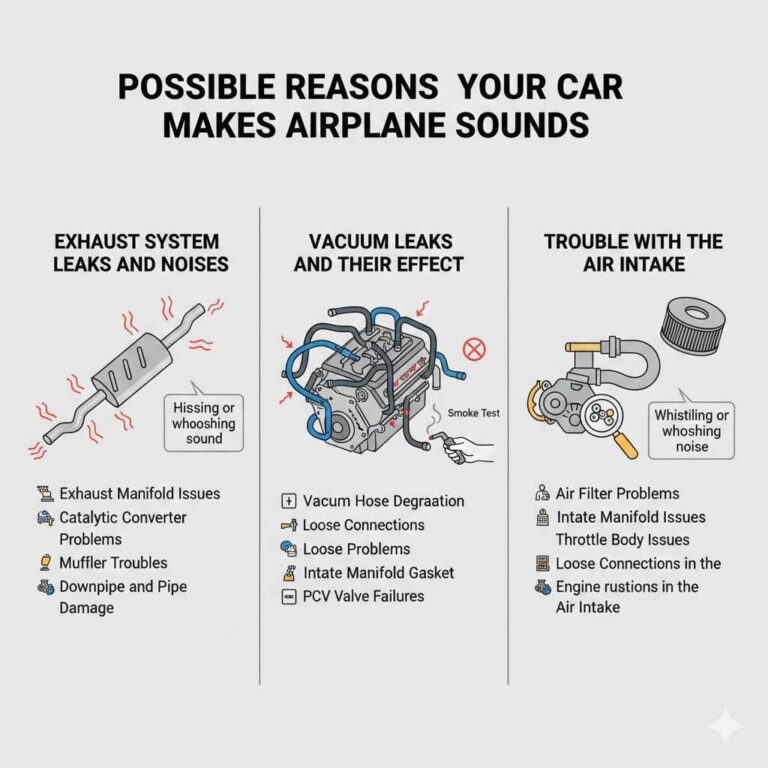 POSSIBLE REASONS YOUR CAR MAKES AIRPLANE SOUNDS

EXHAUST SYSTEM LEAKS AND NOISES

Hissing or whooshing sound

Exhaust Manifold Issues
Catalytic Converter Problems
Muffler Troubles
Downpipe and Pipe Damage

VACUUM LEAKS AND THEIR EFFECT

Smoke Test

Vacum Hose Degraation
Loose Connections
Loose Problems
Intate Manifold Gasket
PCV Valve Failures

TROUBLE WITH THE AIR INTAKE

Whistiling or whoshing noise

Air Filter Problems
Intate Manifold Issues
Throttle Body Issues
Loose Connections in the
Engine rustions in the Air Intake