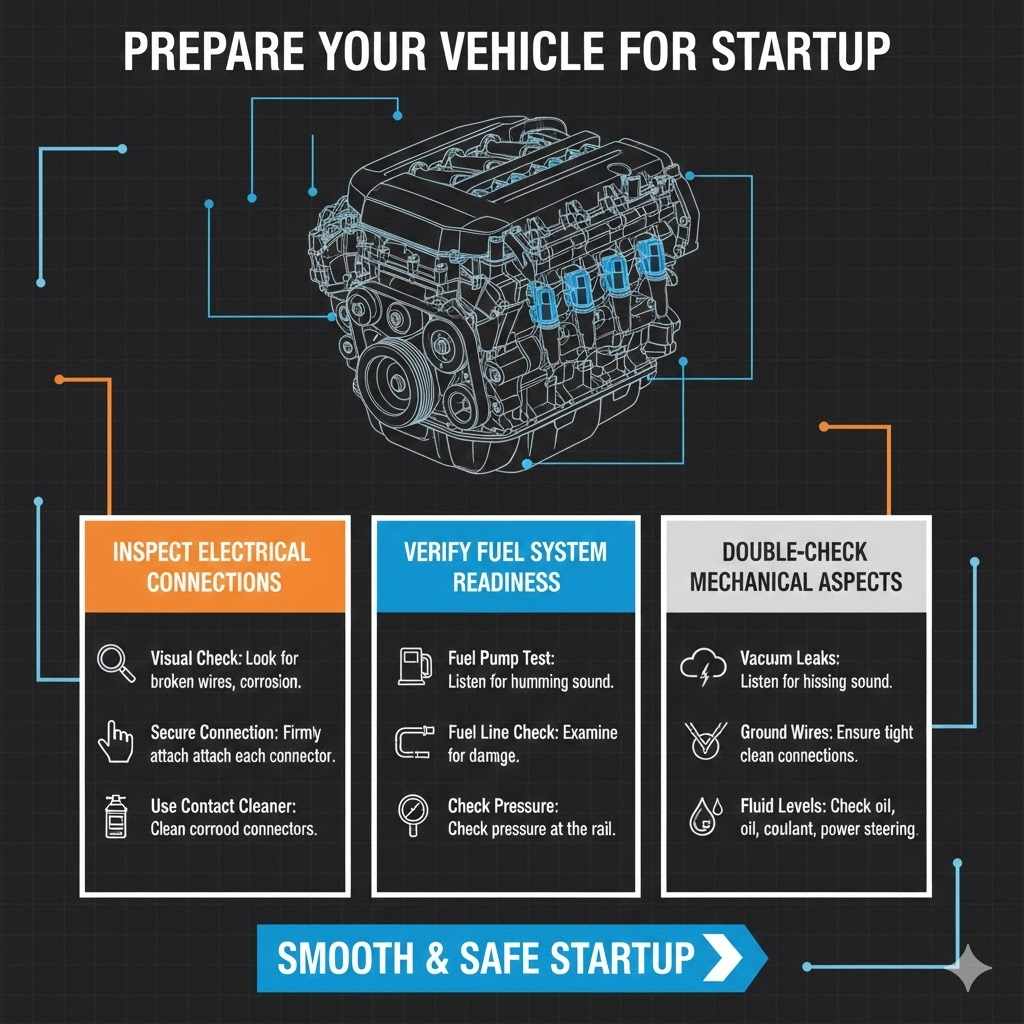 PREPARE YOUR VEHICLE FOR STARTUP

INSPECT ELECTRICAL CONNECTIONS

Visual Check: Look for broken wires, corrosion.

Secure Connection: Firmly attach attach each connector.

Use Contact Cleaner: Clean corrood connectors.

VERIFY FUEL SYSTEM READINESS

Fuel Pump Test: Listen for humming sound.

Fuel Line Check: Examine for damge.

Check Pressure: Check pressure at the rail.

DOUBLE-CHECK MECHANICAL ASPECTS

Vacuum Leaks: Listen for hissing sound.

Ground Wires: Ensure tight clean connections.

Fluid Levels: Check oil, oil, coulant, power steering.

SMOOTH & SAFE STARTUP