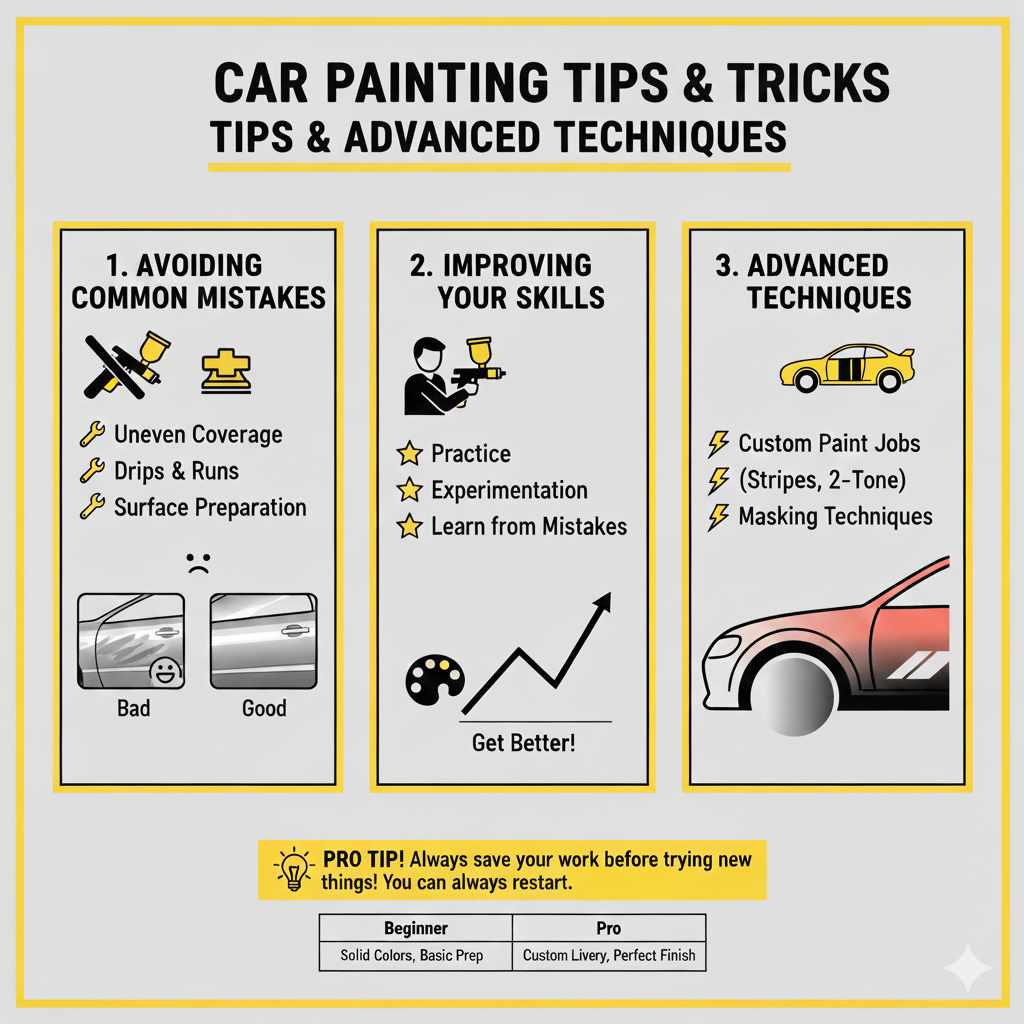 CAR PAINTING TIPS & TRICKS
TIPS & ADVANCED TECHNIQUES

1. AVOIDING COMMON MISTAKES

Uneven Coverage
Drips & Runs
Surface Preparation

Bad
Good

2. IMPROVING YOUR SKILLS

Practice
Experimentation
Learn from Mistakes

Get Better!

3. ADVANCED TECHNIQUES

Custom Paint Jobs
(Stripes, 2-Tone)
Masking Techniques

PRO TIP! Always save your work before trying new things! You can always restart.

| Beginner | Pro |
|---|---|
| Solid Colors, Basic Prep | Custom Livery, Perfect Finish |