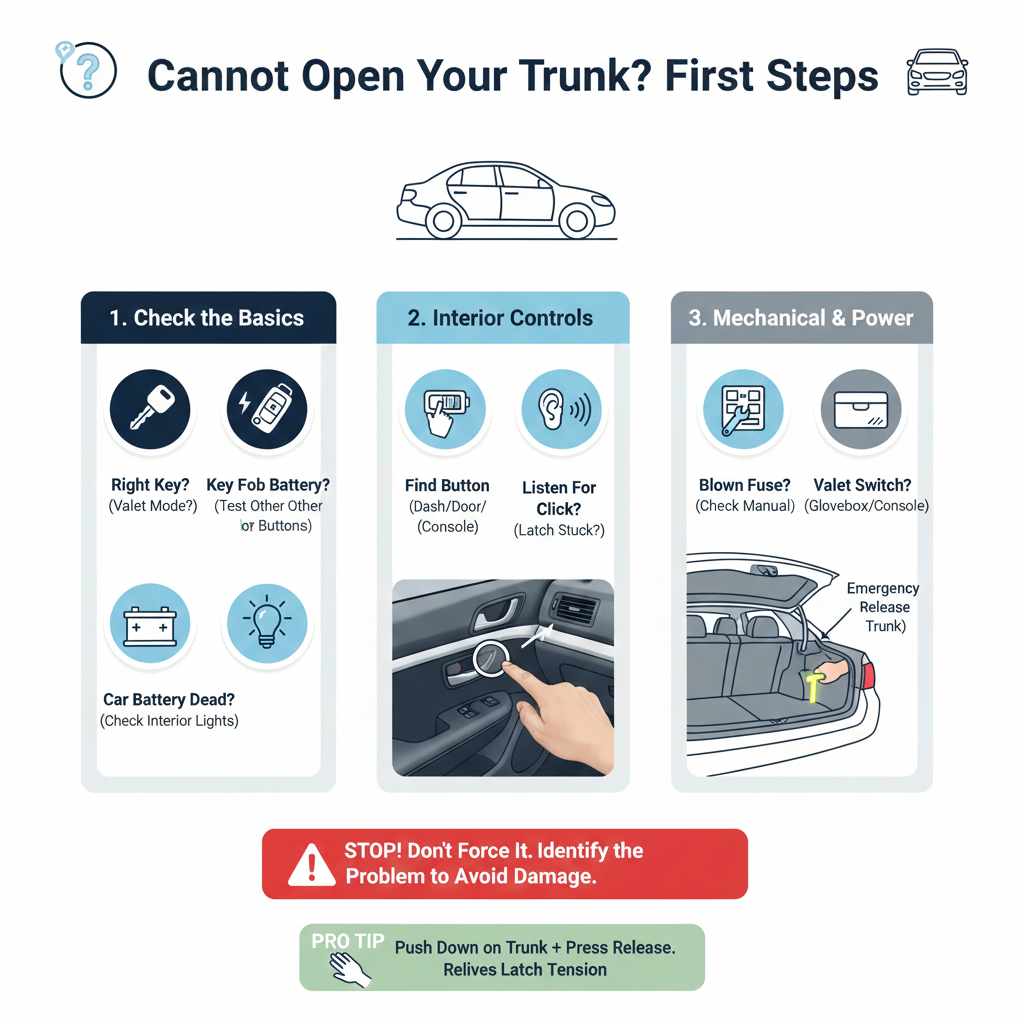 Cannot Open Your Trunk? First Steps

1. Check the Basics

Right Key?
(Valet Mode?)

Key Fob Battery?
(Test Other Other or Buttons)

Car Battery Dead?
(Check Interior Lights)

2. Interior Controls

Find Button
(Dash/Door/ (Console)

Listen For Click?
(Latch Stuck?)

3. Mechanical & Power

Blown Fuse?
(Check Manual)

Valet Switch?
(Glovebox/Console)

Emergency Release Trunk)

STOP! Don't Force It. Identify the Problem to Avoid Damage.

PRO TIP
Push Down on Trunk + Press Release. Relives Latch Tension