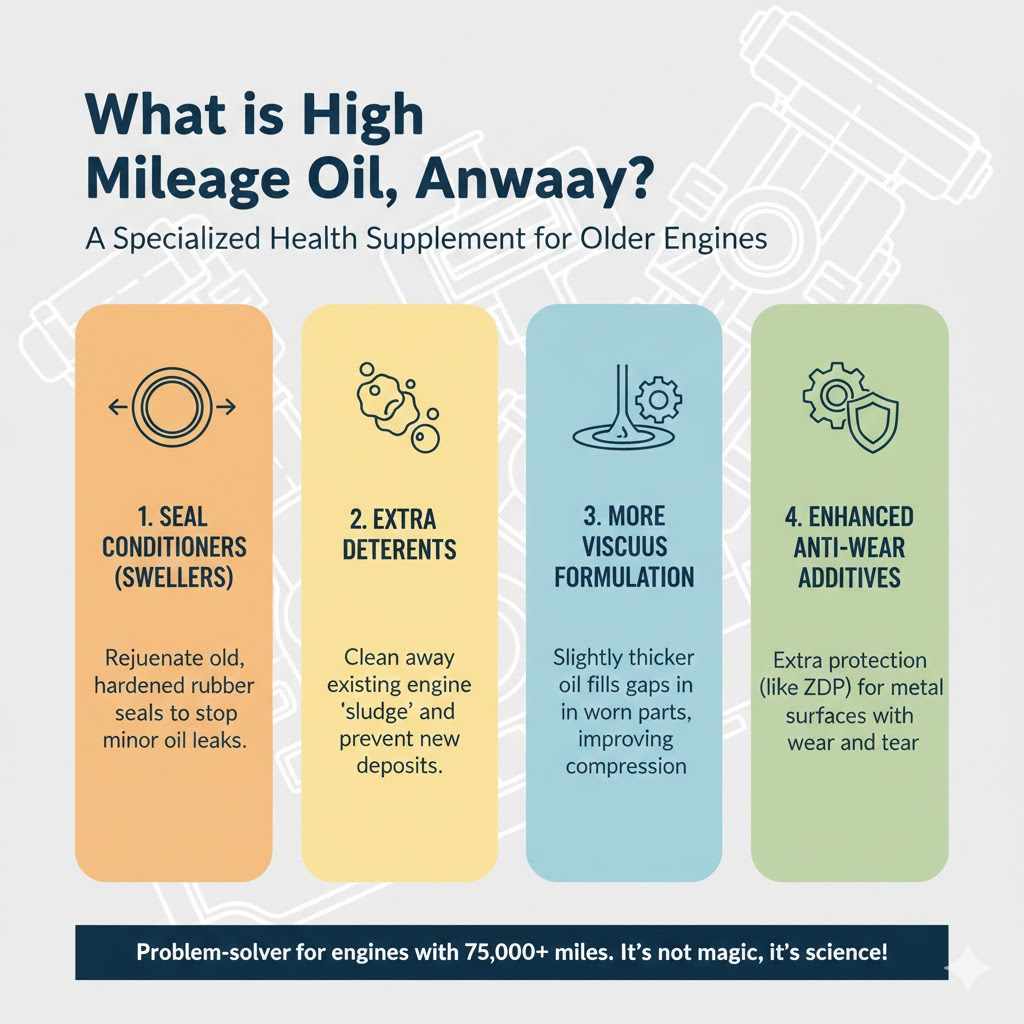 What is High Mileage Oil, Anwaay?

A Specialized Health Supplement for Older Engines

1. SEAL CONDITIONERS (SWELLERS)

Rejuenate old, hardened rubber seals to stop minor oil leaks.

2. EXTRA DETERENTS

Clean away existing engine 'sludge' and prevent new deposits.

3. MORE VISCUUS FORMULATION

Slightly thicker oil fills gaps in in worn parts, improving compression

4. ENHANCED ANTI-WEAR ADDITIVES

Extra protection (like ZDP) for metal surfaces with wear and tear

Problem-solver for engines with 75,000+ miles. It's not magic, it's science!