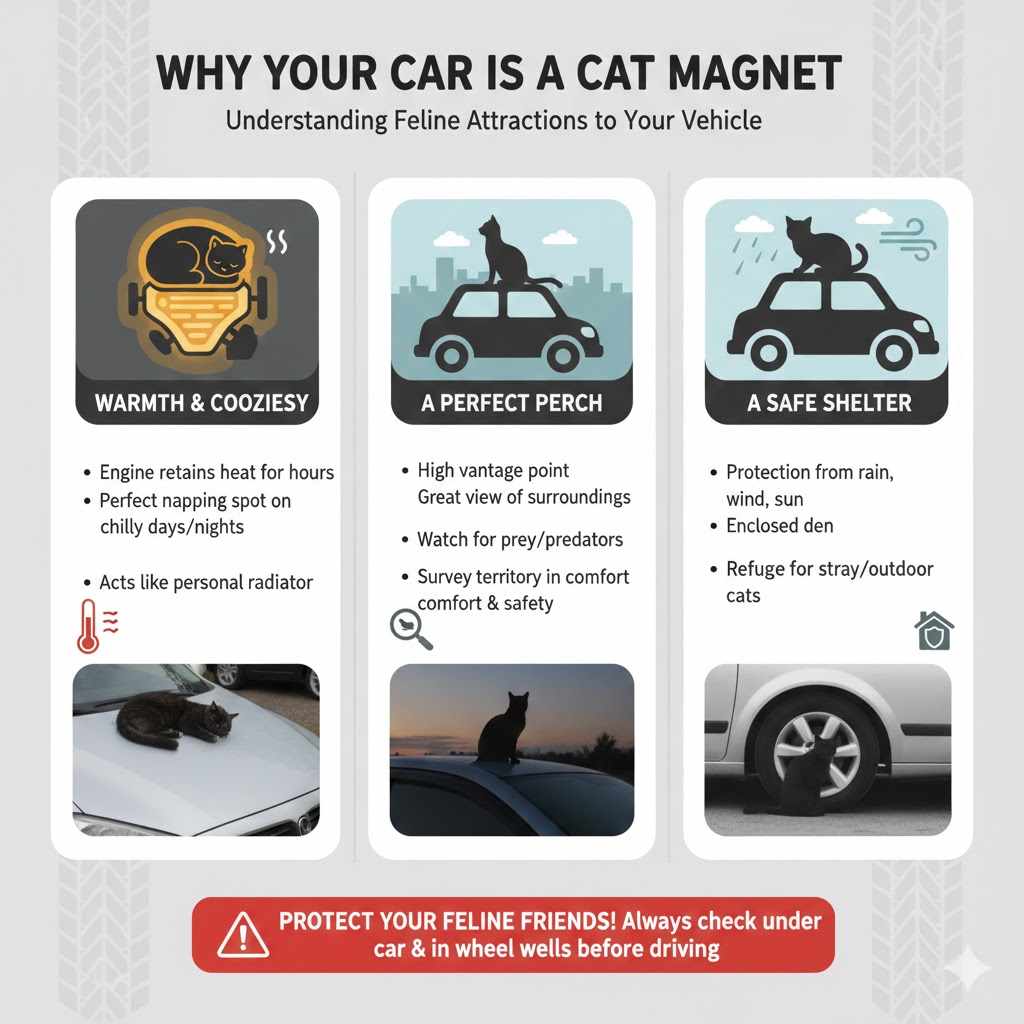 WHY YOUR CAR IS A CAT MAGNET
Understanding Feline Attractions to Your Vehicle

WARMTH & COOZIESY

• Engine retains heat for hours
• Perfect napping spot on chilly days/nights

• Acts like personal radiator

A PERFECT PERCH

• High vantage point
Great view of surroundings

• Watch for prey/predators

• Survey territory in comfort comfort & safety

A SAFE SHELTER

• Protection from rain, wind, sun
• Enclosed den

• Refuge for stray/outdoor cats

PROTECT YOUR FELINE FRIENDS! Always check under car & in wheel wells before driving