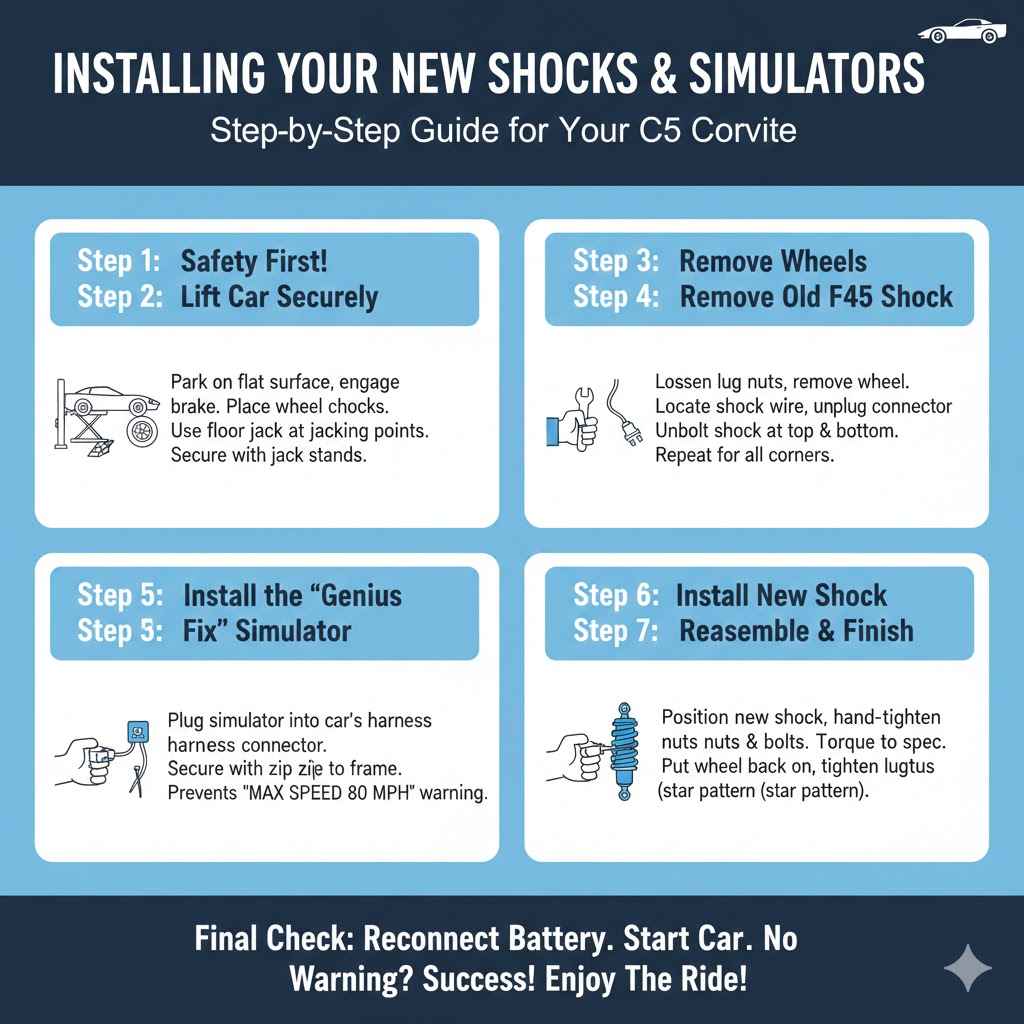 INSTALLING YOUR NEW SHOCKS & SIMULATORS
Step-by-Step Guide for Your C5 Corvite

Step 1: Safety First!
Step 2: Lift Car Securely

Park on flat surface, engage brake. Place wheel chocks. Use floor jack at jacking points. Secure with jack stands.

Step 3: Remove Wheels
Step 4: Remove Old F45 Shock

Lossen lug nuts, remove wheel. Locate shock wire, unplug connector Unbolt shock at top & bottom. Repeat for all corners.

Step 5: Install the "Genius
Step 5: Fix" Simulator

Plug simulator into car's harness harness connector. Secure with zip zie to frame. Prevents "MAX SPEED 80 MPH" warning.

Step 6: Install New Shock
Step 7: Reasemble & Finish

Position new shock, hand-tighten nuts nuts & bolts. Torque to spec. Put wheel back on, tighten lugtus (star pattern (star pattern).

Final Check: Reconnect Battery. Start Car. No Warning? Success! Enjoy The Ride!