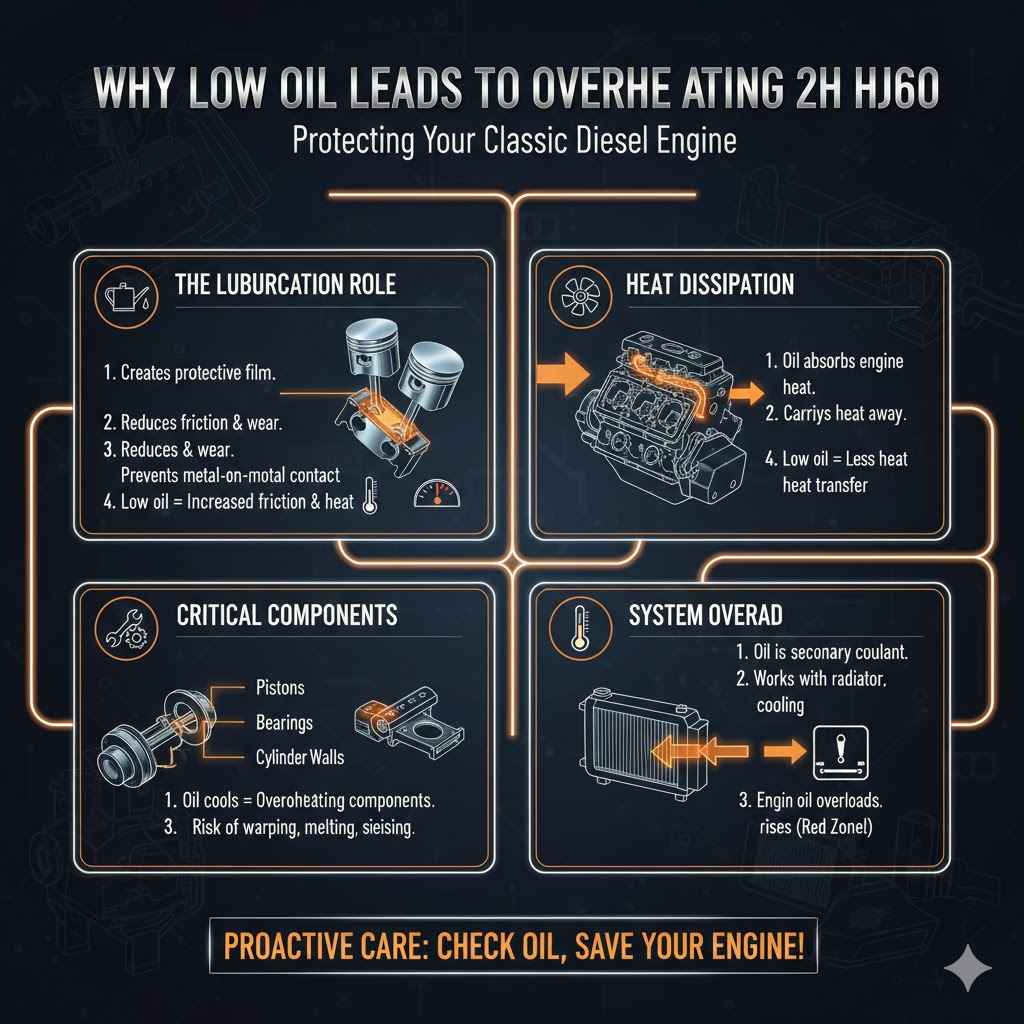 WHY LOW OIL LEADS TO OVERHE ATING 2H HJ60

Protecting Your Classic Diesel Engine

THE LUBURCATION ROLE

1. Creates protective film.

2. Reduces friction & wear.

3. Reduces & wear. Prevents metal-on-motal contact

4. Low oil = Increased friction & heat

HEAT DISSIPATION

1. Oil absorbs engine heat.

2. Carriys heat away.

4. Low oil = Less heat heat transfer

CRITICAL COMPONENTS

Pistons

Bearings

Cylinder Walls

1. Oil cools = Overoheating components.

3. Risk of warping, melting, sieising.

SYSTEM OVERAD

1. Oil is seconary coulant.

2. Works with radiator, cooling

3. Engin oil overloads. rises (Red Zonel)

PROACTIVE CARE: CHECK OIL, SAVE YOUR ENGINE!