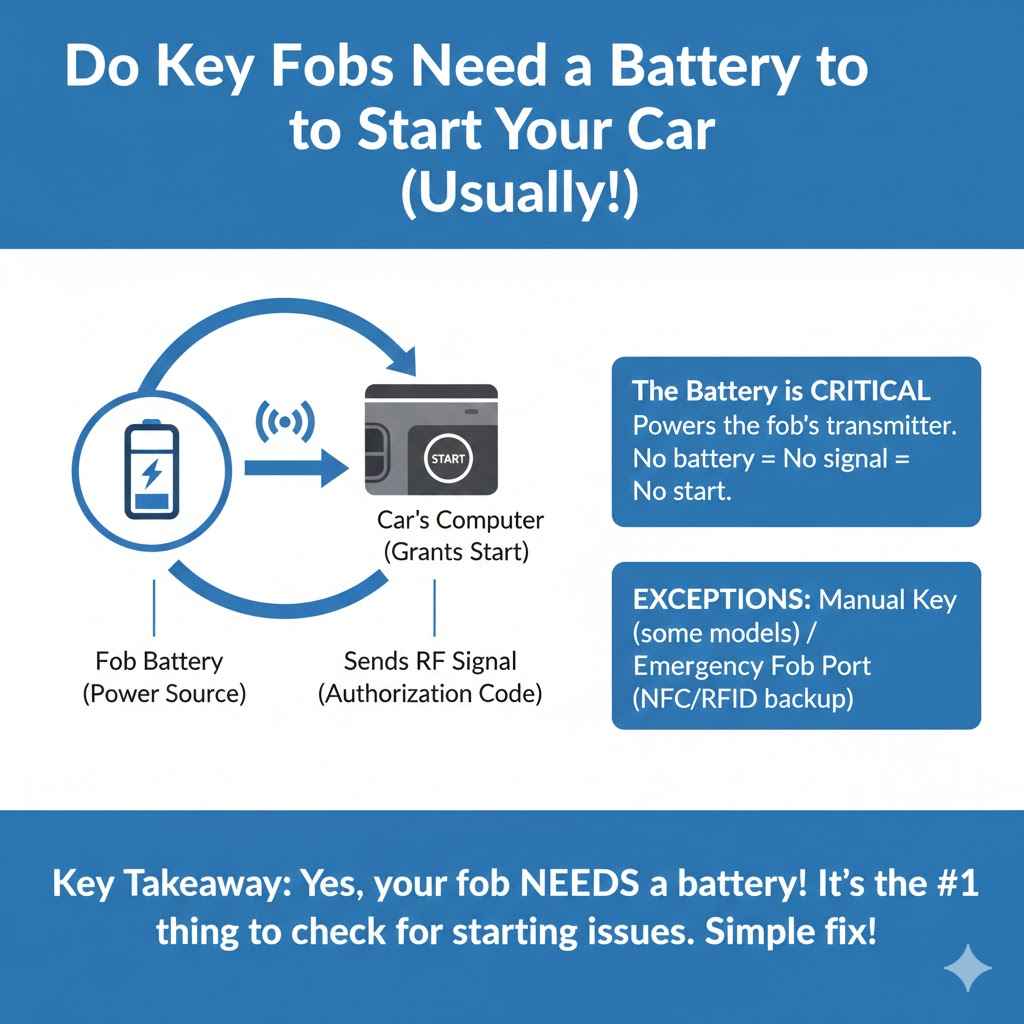 Do Key Fobs Need a Battery to to Start Your Car (Usually!)

START

Car's Computer (Grants Start)

Fob Battery (Power Source)

Sends RF Signal (Authorization Code)

The Battery is CRITICAL
Powers the fob's transmitter. No battery = No signal = No start.

EXCEPTIONS: Manual Key (some models) / Emergency Fob Port (NFC/RFID backup)

Key Takeaway: Yes, your fob NEEDS a battery! It's the #1 thing to check for starting issues. Simple fix!