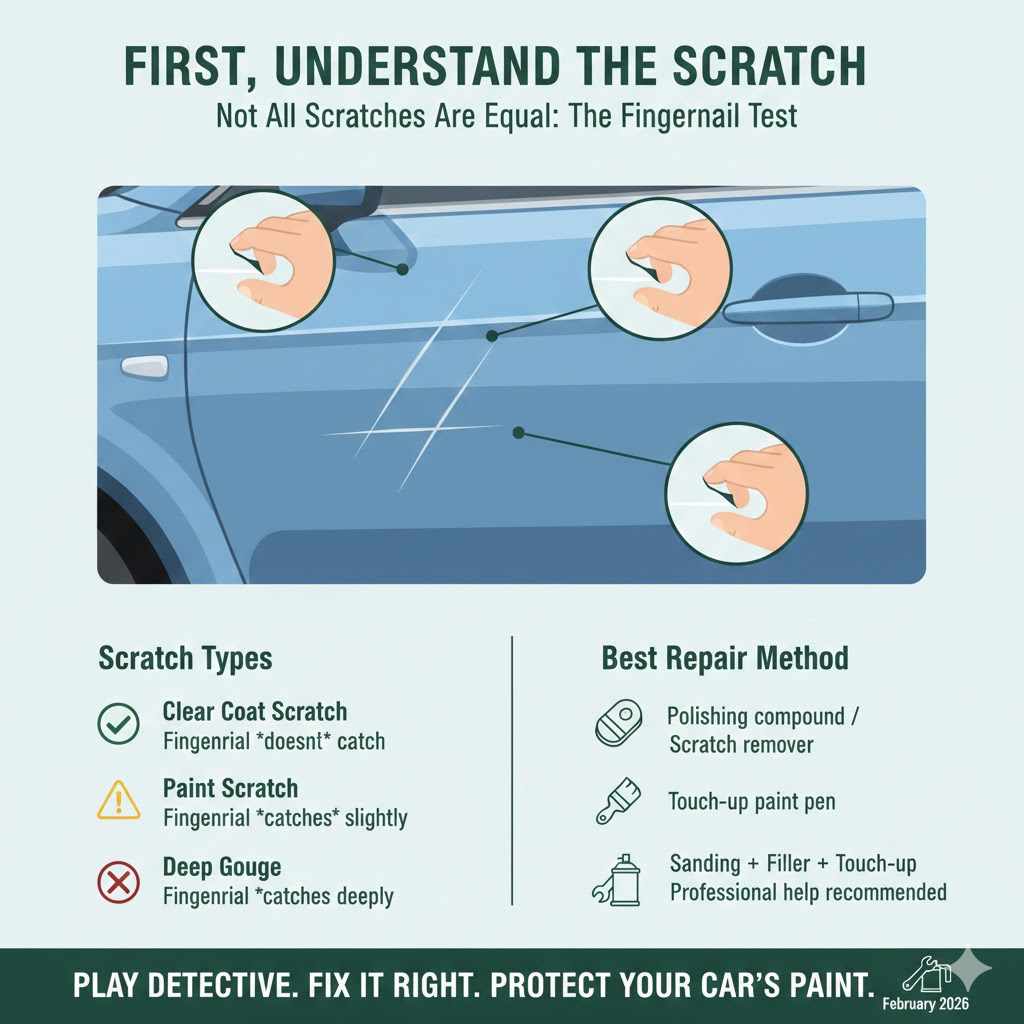 FIRST, UNDERSTAND THE SCRATCH

Not All Scratches Are Equal: The Fingernail Test

Scratch Types

Clear Coat Scratch
Fingenrial *doesnt* catch

Paint Scratch
Fingenrial *catches* slightly

Deep Gouge
Fingenrial *catches deeply

Best Repair Method

Polishing compound / Scratch remover

Touch-up paint pen

Sanding + Filler + Touch-up
Professional help recommended

PLAY DETECTIVE. FIX IT RIGHT. PROTECT YOUR CAR'S PAINT.

February 2026