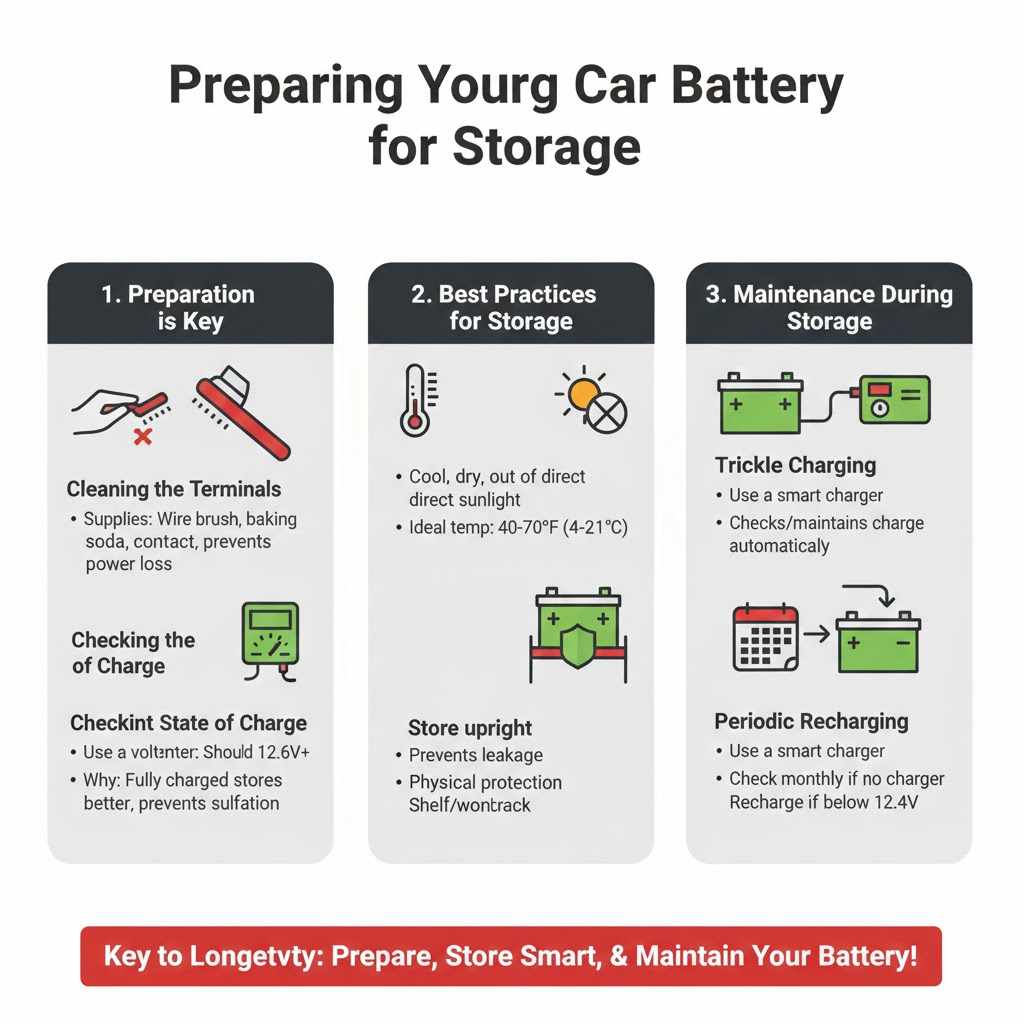 Preparing Yourg Car Battery for Storage

1. Preparation is Key

Cleaning the Terminals
• Supplies: Wire brush, baking soda, contact, prevents power loss

Checking the of Charge

Checkint State of Charge
• Use a voltenter: Should 12.6V+
• Why: Fully charged stores better, prevents sulfation

2. Best Practices for Storage

• Cool, dry, out of direct direct sunlight
• Ideal temp: 40-70°F (4-21°C)

Store upright
• Prevents leakage
• Physical protection Shelf/wontrack

3. Maintenance During Storage

Trickle Charging
• Use a smart charger
• Checks/maintains charge automaticaly

Periodic Recharging
• Use a smart charger
• Check monthly if no charger Recharge if below 12.4V

Key to Longetvty: Prepare, Store Smart, & Maintain Your Battery!