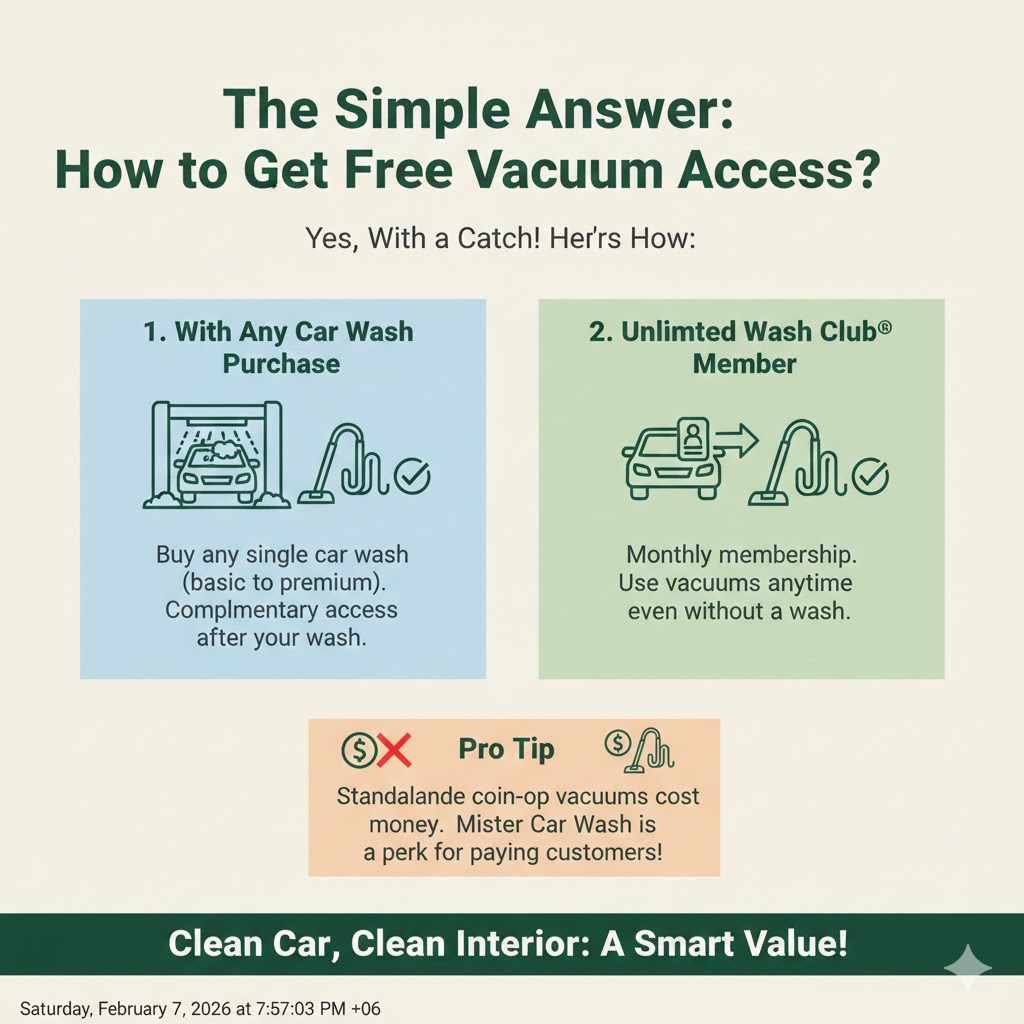 The Simple Answer:
How to Get Free Vacuum Access?

Yes, With a Catch! Her'rs How:

1. With Any Car Wash Purchase

Buy any single car wash (basic to premium). Complmentary access after your wash.

2. Unlimted Wash Club® Member

Monthly membership. Use vacuums anytime even without a wash.

Pro Tip

Standalande coin-op vacuums cost money. Mister Car Wash is a perk for paying customers!

Clean Car, Clean Interior: A Smart Value!

Saturday, February 7, 2026 at 7:57:03 PM +06