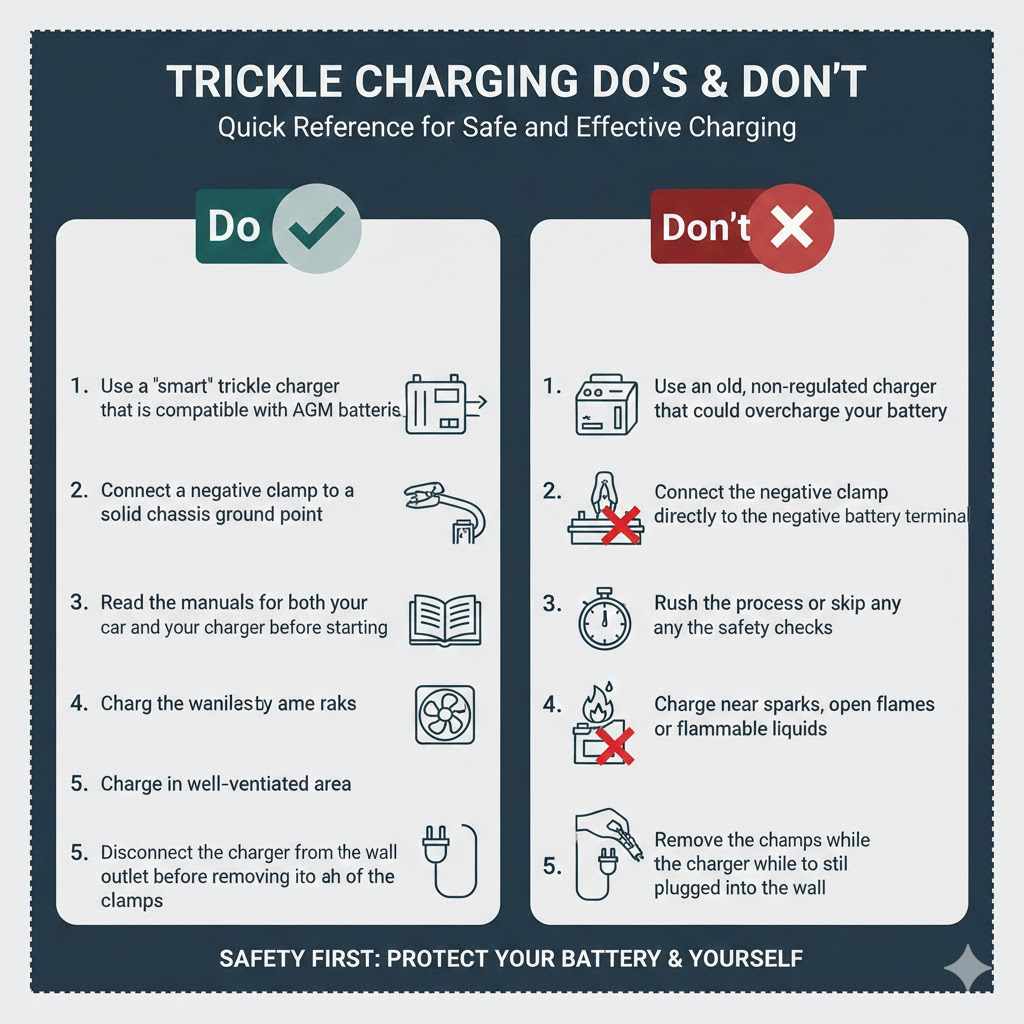 TRICKLE CHARGING DO'S & DON'T
Quick Reference for Safe and Effective Charging

Do

1. Use a "smart" trickle charger that is compatible with AGM batteris

2. Connect a negative clamp to a solid chassis ground point

3. Read the manuals for both your car and your charger before starting

4. Charg the wanilasby ame raks

5. Charge in well-ventiated area

5. Disconnect the charger from the wall outlet before removing ito ah of the clamps

Don't

1. Use an old, non-regulated charger that could overcharge your battery

2. Connect the negative clamp directly to the negative battery terminal

3. Rush the process or skip any any the safety checks

4. Charge near sparks, open flames or flammable liquids

5. Remove the champs while the charger while to stil plugged into the wall

SAFETY FIRST: PROTECT YOUR BATTERY & YOURSELF