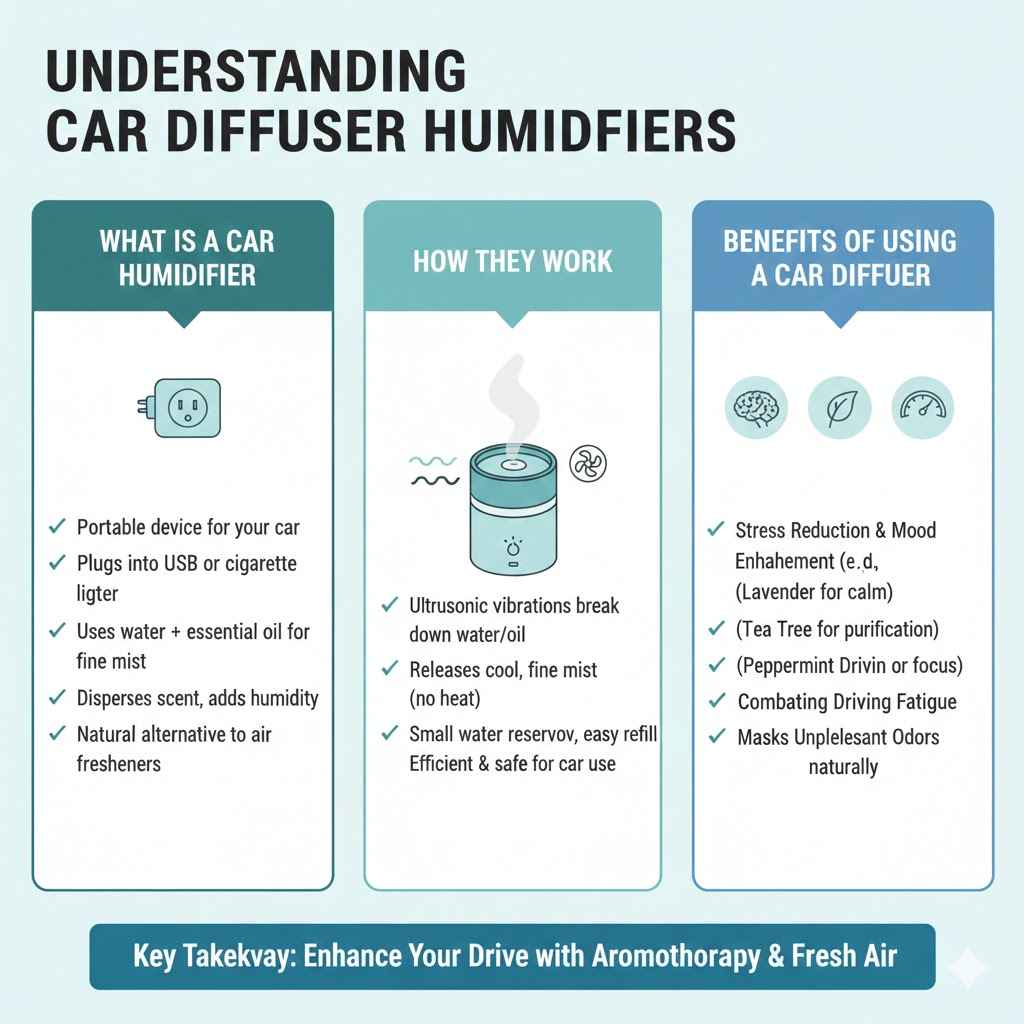 UNDERSTANDING CAR DIFFUSER HUMIDFIERS

WHAT IS A CAR HUMIDIFIER

✓ Portable device for your car
✓ Plugs into USB or cigarette ligter
✓ Uses water + essential oil for fine mist
✓ Disperses scent, adds humidity
✓ Natural alternative to air fresheners

HOW THEY WORK

✓ Ultrusonic vibrations break down water/oil
✓ Releases cool, fine mist (no heat)
✓ Small water reservov, easy refill Efficient & safe for car use

BENEFITS OF USING A CAR DIFFUER

✓ Stress Reduction & Mood Enhahement (e.d, (Lavender for calm)
✓ (Tea Tree for purification)
✓ (Peppermint Drivin or focus)
✓ Combating Driving Fatigue
✓ Masks Unplelesant Odors naturally

Key Takekvay: Enhance Your Drive with Aromothorapy & Fresh Air