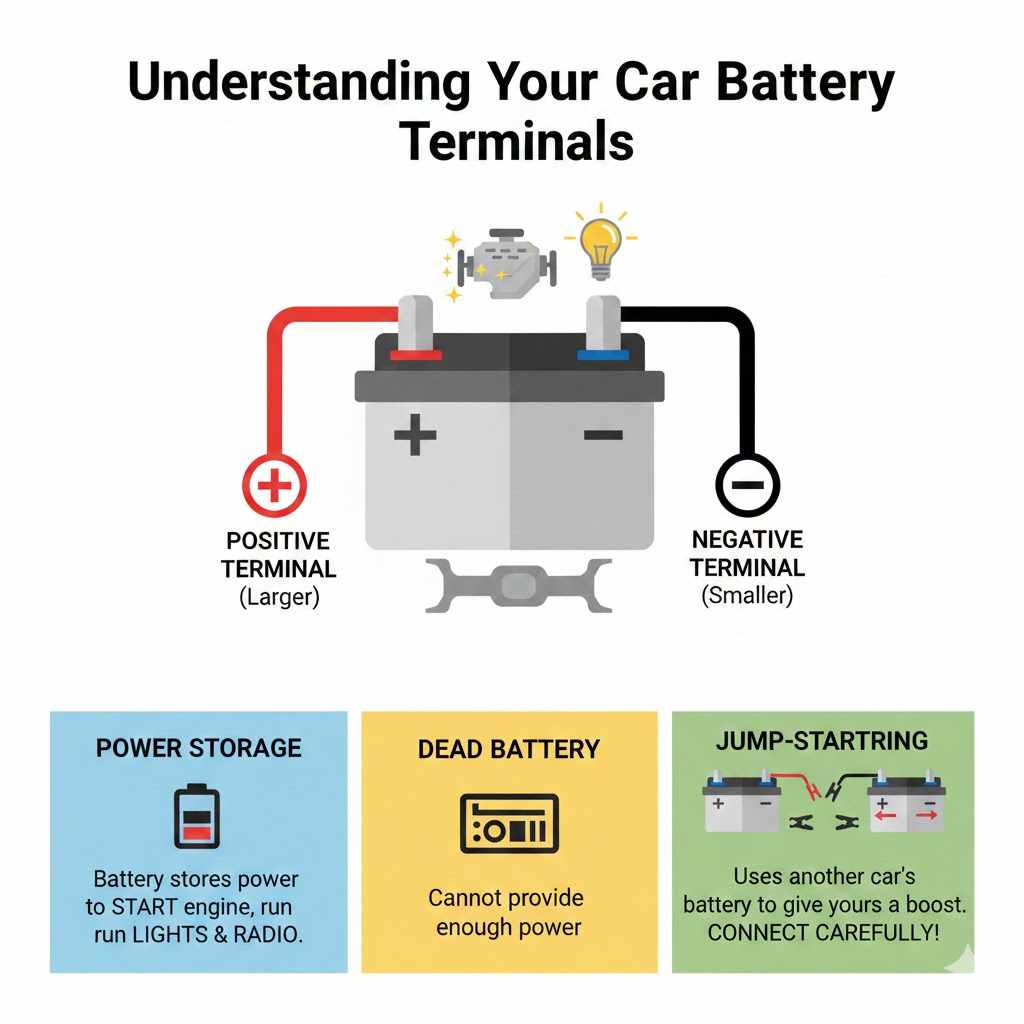 Understanding Your Car Battery Terminals

+

−

POSITIVE TERMINAL (Larger)

NEGATIVE TERMINAL (Smaller)

POWER STORAGE

Battery stores power to START engine, run run LIGHTS & RADIO.

DEAD BATTERY

Cannot provide enough power

JUMP-STARTRING

+ −

+ −

Uses another car's battery to give yours a boost. CONNECT CAREFULLY!