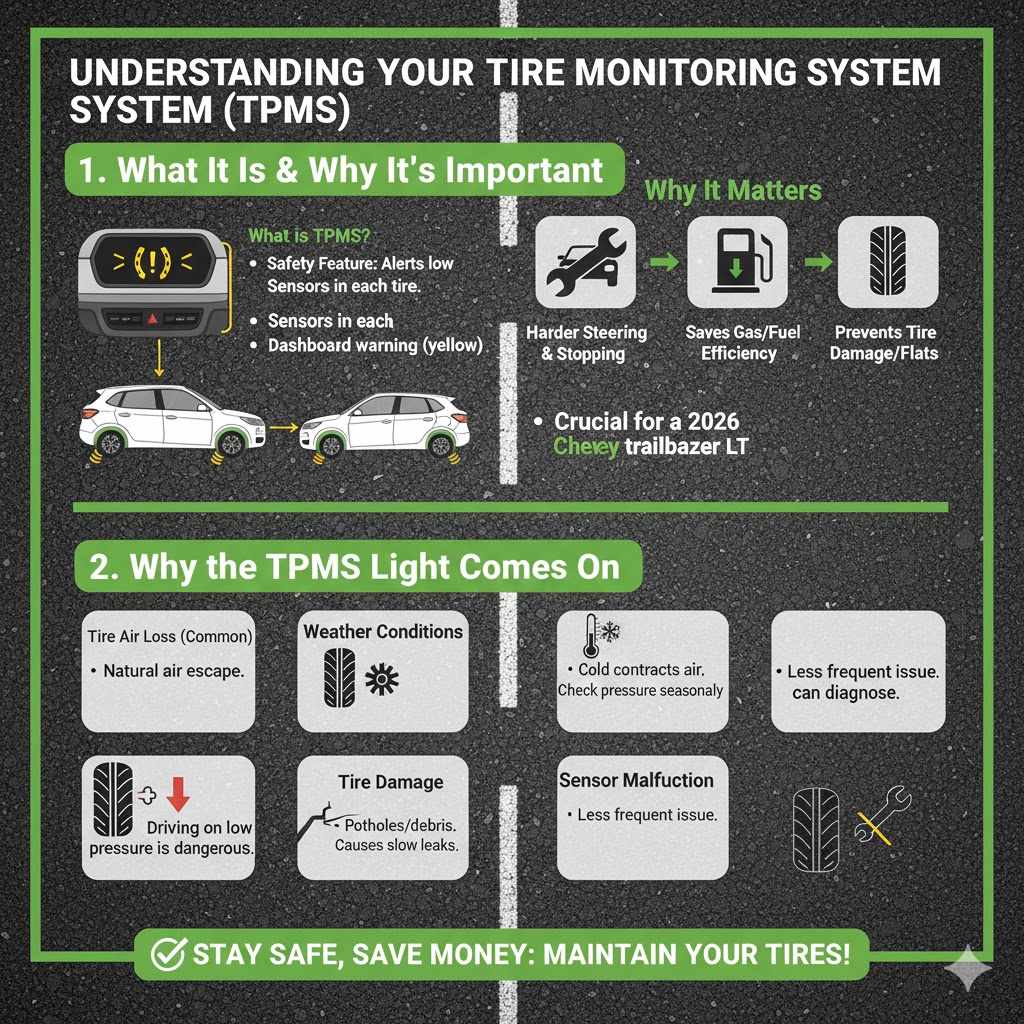 UNDERSTANDING YOUR TIRE MONITORING SYSTEM SYSTEM (TPMS)

1. What It Is & Why It's Important

(!)

What is TPMS?
• Safety Feature: Alerts low Sensors in each tire.
• Sensors in each
• Dashboard warning (yellow)

Why It Matters

Harder Steering & Stopping

Saves Gas/Fuel Efficiency

Prevents Tire Damage/Flats

• Crucial for a 2026 Chevy trailbazer LT

2. Why the TPMS Light Comes On

Tire Air Loss (Common)
• Natural air escape.

Weather Conditions

• Cold contracts air. Check pressure seasonaly

• Less frequent issue. can diagnose.

Driving on low pressure is dangerous.

Tire Damage
• Potholes/debris. Causes slow leaks.

Sensor Malfuction
• Less frequent issue.

STAY SAFE, SAVE MONEY: MAINTAIN YOUR TIRES!