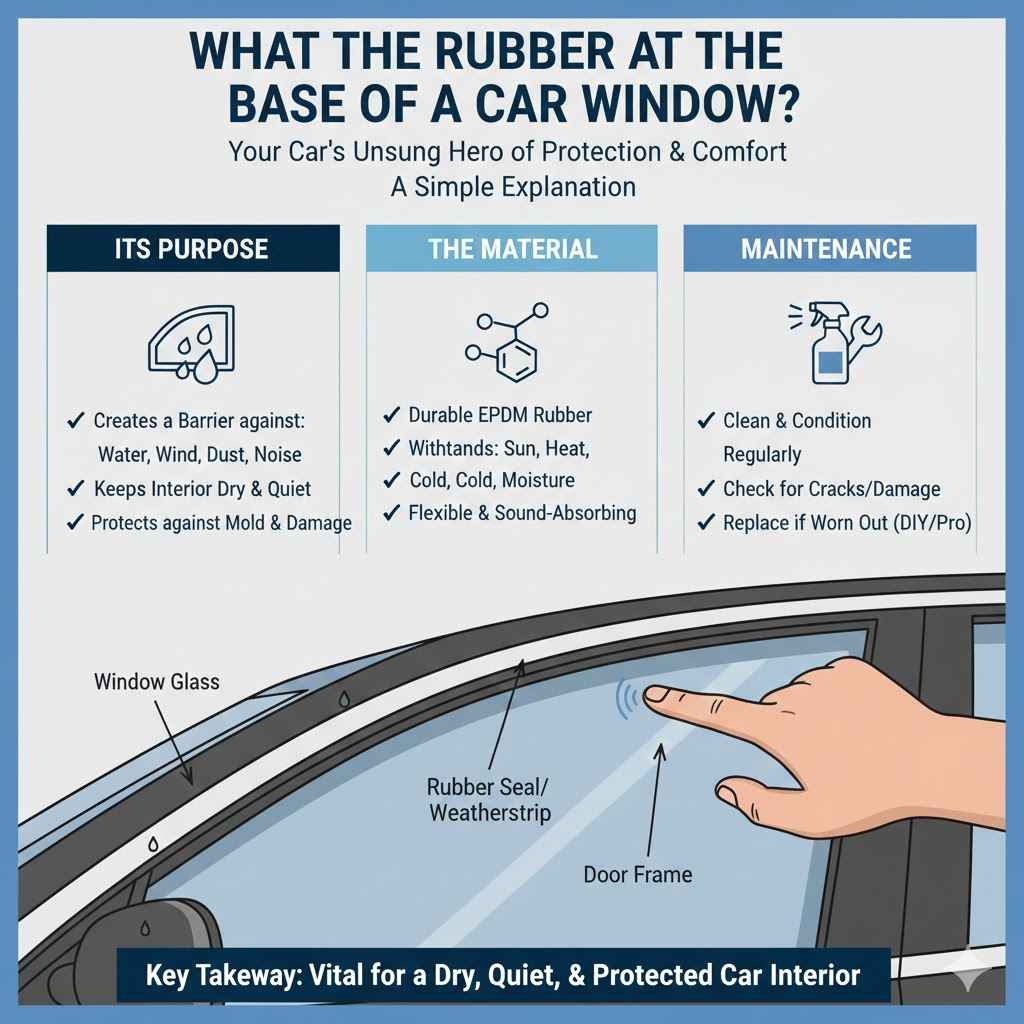 WHAT THE RUBBER AT THE BASE OF A CAR WINDOW?

Your Car's Unsung Hero of Protection & Comfort
A Simple Explanation

ITS PURPOSE

✓ Creates a Barrier against: Water, Wind, Dust, Noise
✓ Keeps Interior Dry & Quiet
✓ Protects against Mold & Damage

THE MATERIAL

✓ Durable EPDM Rubber
✓ Withtands: Sun, Heat,
✓ Cold, Cold, Moisture
✓ Flexible & Sound-Absorbing

MAINTENANCE

✓ Clean & Condition Regularly
✓ Check for Cracks/Damage
✓ Replace if Worn Out (DIY/Pro)

Window Glass

Rubber Seal/ Weatherstrip

Door Frame

Key Takeway: Vital for a Dry, Quiet, & Protected Car Interior