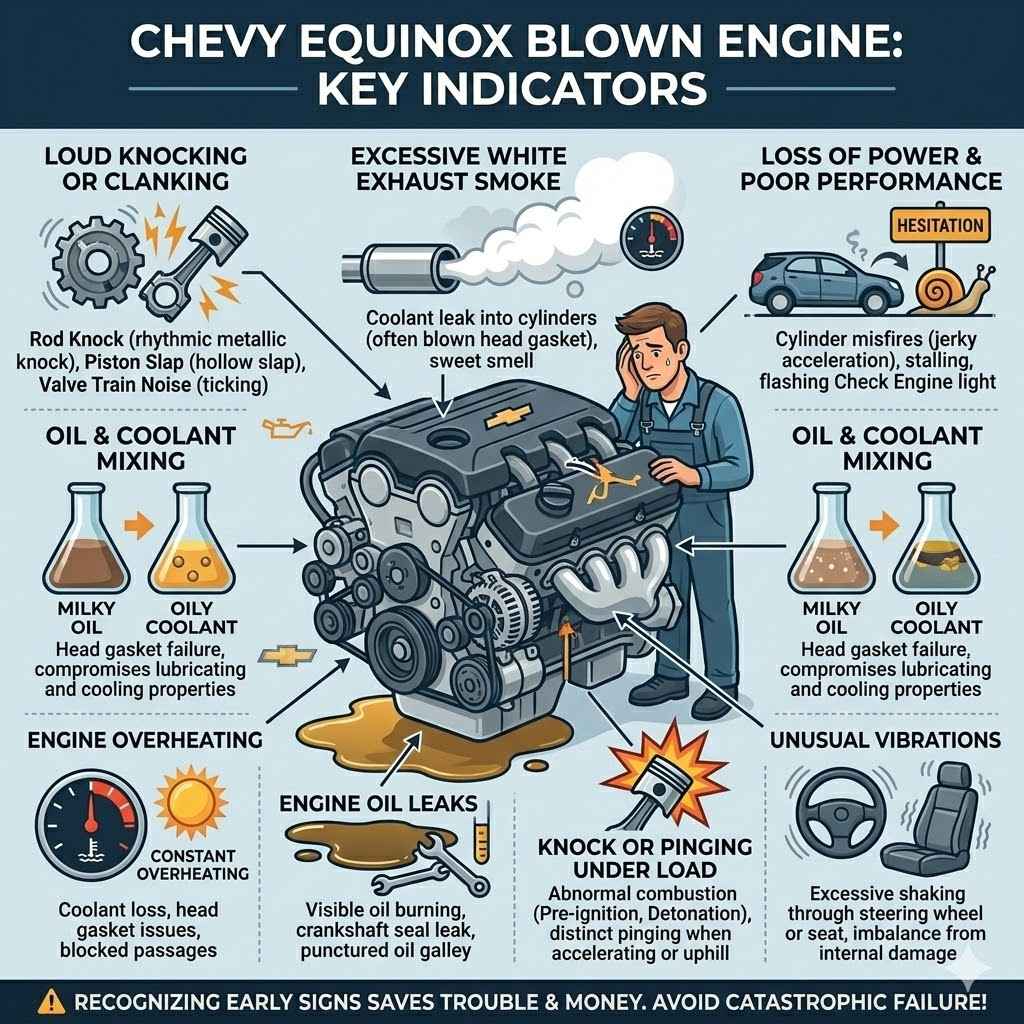 CHEVY EQUINOX BLOWN ENGINE: KEY INDICATORS

LOUD KNOCKING OR CLANKING

Rod Knock (rhythmic metallic knock), Piston Slap (hollow slap), Valve Train Noise (ticking)

EXCESSIVE WHITE EXHAUST SMOKE

Coolant leak into cylinders (often blown head gasket), sweet smell

LOSS OF POWER & POOR PERFORMANCE

HESITATION

Cylinder misfires (jerky acceleration), stalling, flashing Check Engine light

OIL & COOLANT MIXING

MILKY OIL

OILY COOLANT

Head gasket failure, compromises lubricating and cooling properties

OIL & COOLANT MIXING

MILKY OIL

OILY COOLANT

Head gasket failure, compromises lubricating and cooling properties

ENGINE OVERHEATING

CONSTANT OVERHEATING

Coolant loss, head gasket issues, blocked passages

ENGINE OIL LEAKS

Visible oil burning, crankshaft seal leak, punctured oil galley

KNOCK OR PINGING UNDER LOAD

Abnormal combustion (Pre-ignition, Detonation), distinct pinging when accelerating or uphill

UNUSUAL VIBRATIONS

Excessive shaking through steering wheel or seat, imbalance from internal damage

RECOGNIZING EARLY SIGNS SAVES TROUBLE & MONEY. AVOID CATASTROPHIC FAILURE!