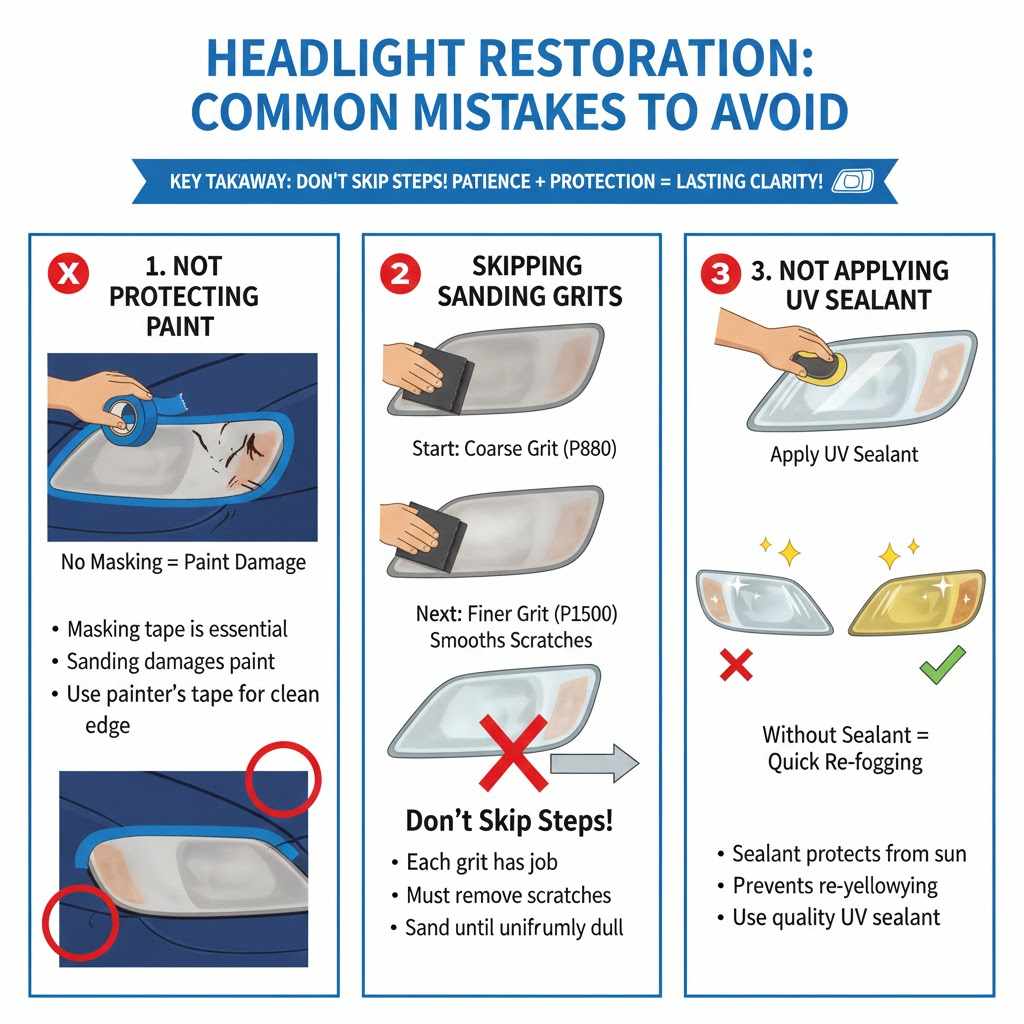 HEADLIGHT RESTORATION: COMMON MISTAKES TO AVOID

KEY TAKAWAY: DON'T SKIP STEPS! PATIENCE + PROTECTION = LASTING CLARITY!

X 1. NOT PROTECTING PAINT

No Masking = Paint Damage

• Masking tape is essential
• Sanding damages paint
• Use painter's tape for clean edge

2 SKIPPING SANDING GRITS

Start: Coarse Grit (P880)

Next: Finer Grit (P1500) Smooths Scratches

Don't Skip Steps!

• Each grit has job
• Must remove scratches
• Sand until unifrumly dull

3 3. NOT APPLYING UV SEALANT

Apply UV Sealant

Without Sealant = Quick Re-fogging

• Sealant protects from sun
• Prevents re-yellowying
• Use quality UV sealant