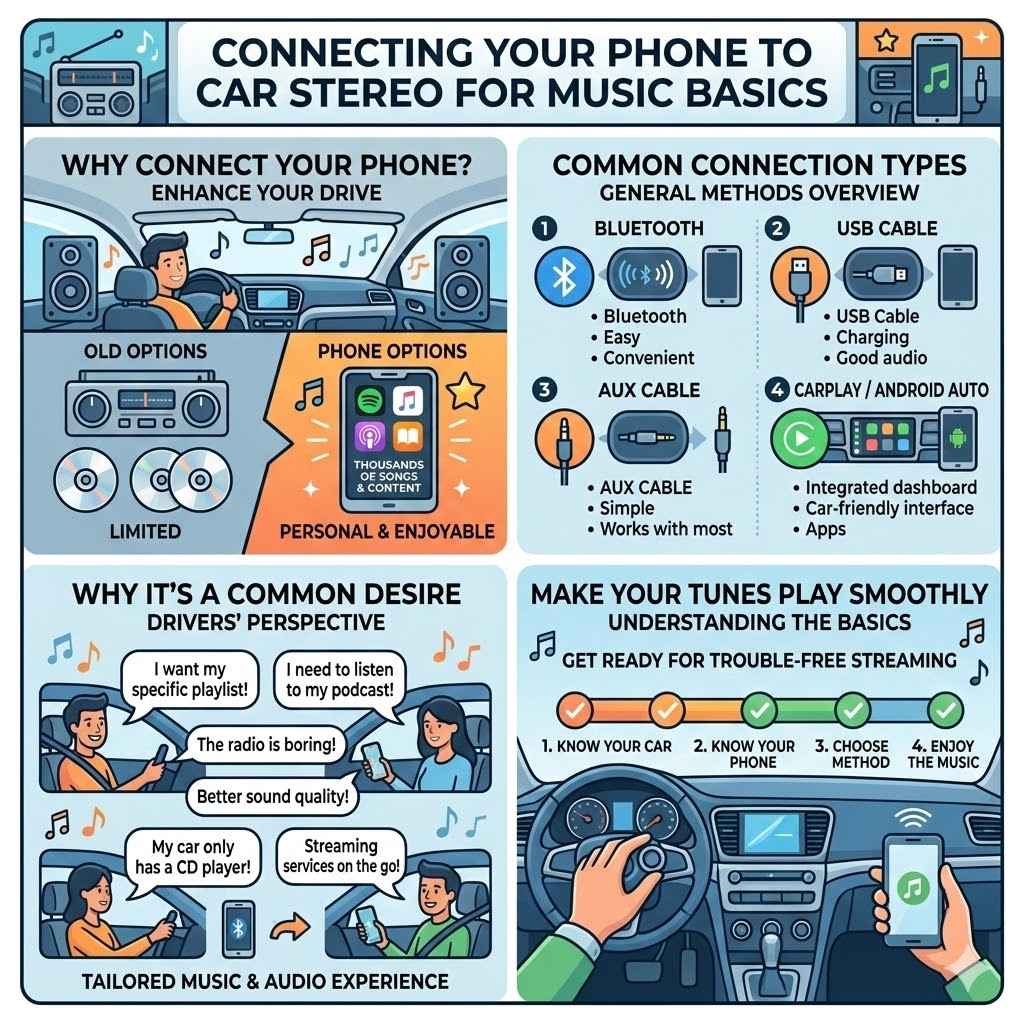 CONNECTING YOUR PHONE TO CAR STEREO FOR MUSIC BASICS

WHY CONNECT YOUR PHONE?
ENHANCE YOUR DRIVE

OLD OPTIONS

LIMITED

PHONE OPTIONS

THOUSANDS OF SONGS & CONTENT

PERSONAL & ENJOYABLE

COMMON CONNECTION TYPES
GENERAL METHODS OVERVIEW

1 BLUETOOTH
• Bluetooth
• Easy
• Convenient

2 USB CABLE
• USB Cable
• Charging
• Good audio

3 AUX CABLE
• AUX CABLE
• Simple
• Works with most

4 CARPLAY / ANDROID AUTO
• Integrated dashboard
• Car-friendly interface
• Apps

WHY IT'S A COMMON DESIRE
DRIVERS' PERSPECTIVE

I want my specific playlist!

I need to listen to my podcast!

The radio is boring!

Better sound quality!

My car only has a CD player!

Streaming services on the go!

TAILORED MUSIC & AUDIO EXPERIENCE

MAKE YOUR TUNES PLAY SMOOTHLY
UNDERSTANDING THE BASICS

GET READY FOR TROUBLE-FREE STREAMING

1. KNOW YOUR CAR
2. KNOW YOUR PHONE
3. CHOOSE METHOD
4. ENJOY THE MUSIC