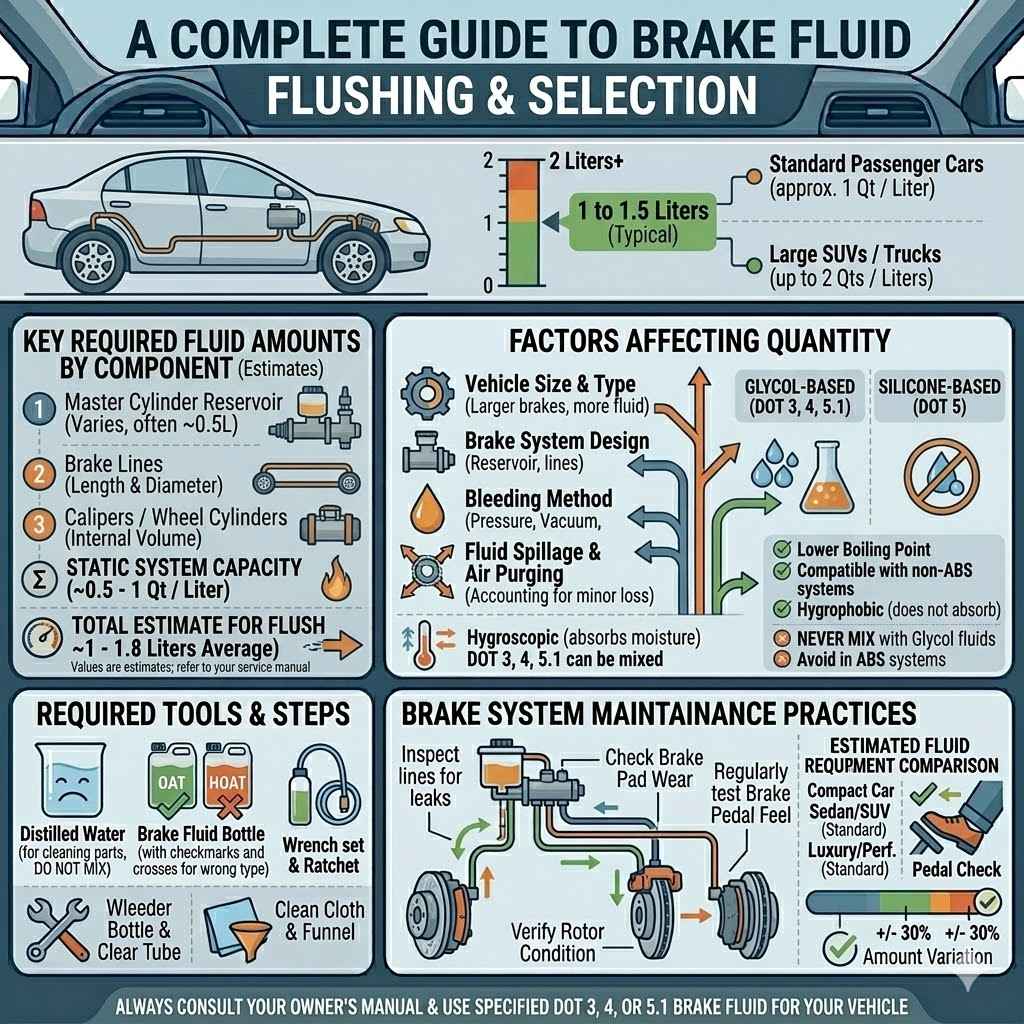 A COMPLETE GUIDE TO BRAKE FLUID
FLUSHING & SELECTION

2
1
0
2 Liters+
1 to 1.5 Liters (Typical)
Standard Passenger Cars (approx. 1 Qt / Liter)
Large SUVs / Trucks (up to 2 Qts / Liters)

KEY REQUIRED FLUID AMOUNTS BY COMPONENT (Estimates)
1 Master Cylinder Reservoir (Varies, often ~0.5L)
2 Brake Lines (Length & Diameter)
3 Calipers / Wheel Cylinders (Internal Volume)
Σ STATIC SYSTEM CAPACITY (~0.5 - 1 Qt / Liter)
TOTAL ESTIMATE FOR FLUSH ~1 - 1.8 Liters Average)
Values are estimates; refer to your service manual

FACTORS AFFECTING QUANTITY
Vehicle Size & Type (Larger brakes, more fluid)
Brake System Design (Reservoir, lines)
Bleeding Method (Pressure, Vacuum,
Fluid Spillage & Air Purging (Accounting for minor loss)
Hygroscopic (absorbs moisture) DOT 3, 4, 5.1 can be mixed
GLYCOL-BASED (DOT 3, 4, 5.1)
SILICONE-BASED (DOT 5)
Lower Boiling Point
Compatible with non-ABS systems
Hygrophobic (does not absorb)
NEVER MIX with Glycol fluids
Avoid in ABS systems

REQUIRED TOOLS & STEPS
Distilled Water (for cleaning parts, DO NOT MIX)
OAT
HOAT
Brake Fluid Bottle (with checkmarks and crosses for wrong type)
Wrench set & Ratchet
Wleeder Bottle & Clear Tube
Clean Cloth & Funnel

BRAKE SYSTEM MAINTAINANCE PRACTICES
Inspect lines for leaks
Check Brake Pad Wear
Regularly test Brake Pedal Feel
Verify Rotor Condition
ESTIMATED FLUID REQUPMENT COMPARISON
Compact Car Sedan/SUV (Standard)
Luxury/Perf. (Standard)
Pedal Check
+/- 30%
+/- 30%
Amount Variation

ALWAYS CONSULT YOUR OWNER'S MANUAL & USE SPECIFIED DOT 3, 4, OR 5.1 BRAKE FLUID FOR YOUR VEHICLE