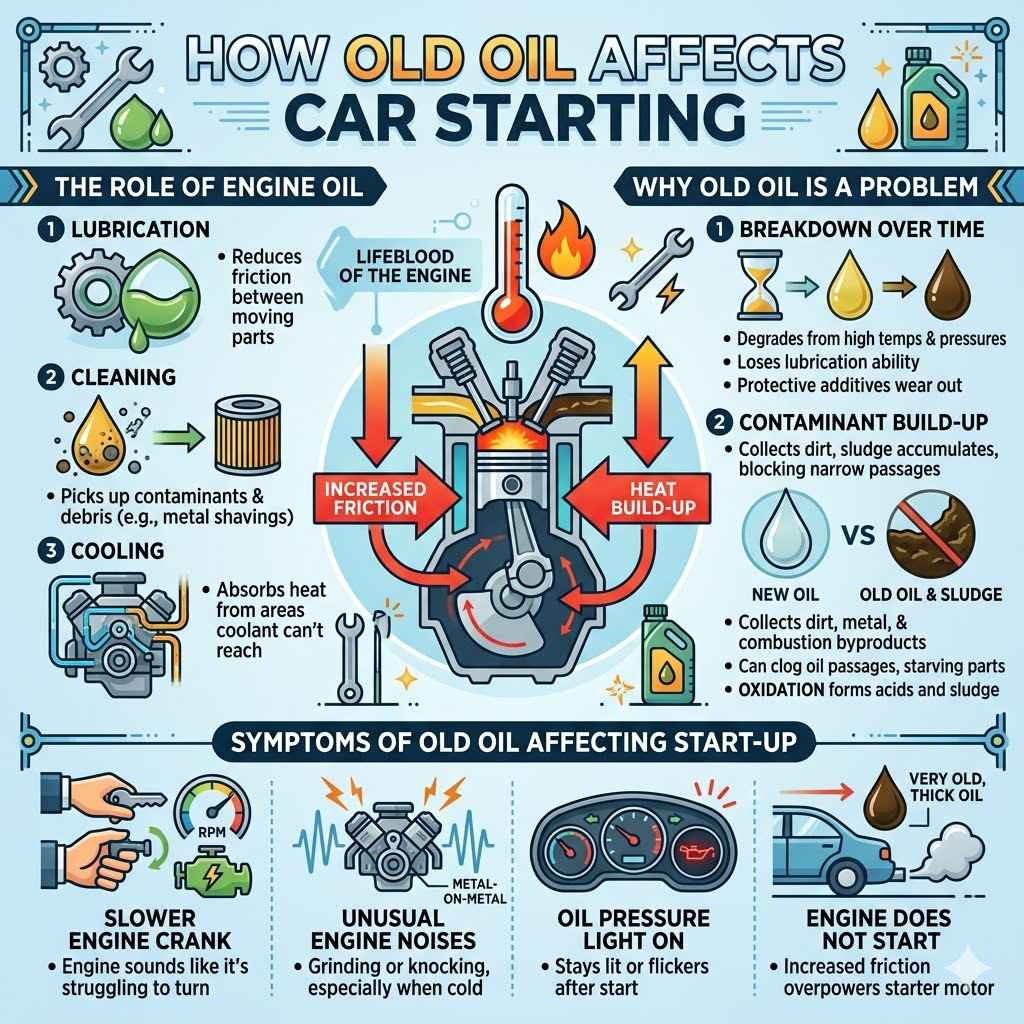 HOW OLD OIL AFFECTS CAR STARTING

THE ROLE OF ENGINE OIL

1 LUBRICATION

• Reduces friction between moving parts

2 CLEANING

• Picks up contaminants & debris (e.g., metal shavings)

3 COOLING

• Absorbs heat from areas coolant can't reach

LIFEBLOOD OF THE ENGINE

INCREASED FRICTION

HEAT BUILD-UP

WHY OLD OIL IS A PROBLEM

1 BREAKDOWN OVER TIME

• Degrades from high temps & pressures
• Loses lubrication ability
• Protective additives wear out

2 CONTAMINANT BUILD-UP

• Collects dirt, sludge accumulates, blocking narrow passages

VS

NEW OIL

OLD OIL & SLUDGE

• Collects dirt, metal, & combustion byproducts
• Can clog oil passages, starving parts
• OXIDATION forms acids and sludge

SYMPTOMS OF OLD OIL AFFECTING START-UP

RPM

SLOWER ENGINE CRANK
• Engine sounds like it's struggling to turn

METAL-ON-METAL

UNUSUAL ENGINE NOISES
• Grinding or knocking, especially when cold

OIL PRESSURE LIGHT ON
• Stays lit or flickers after start

VERY OLD, THICK OIL

ENGINE DOES NOT START
• Increased friction overpowers starter motor